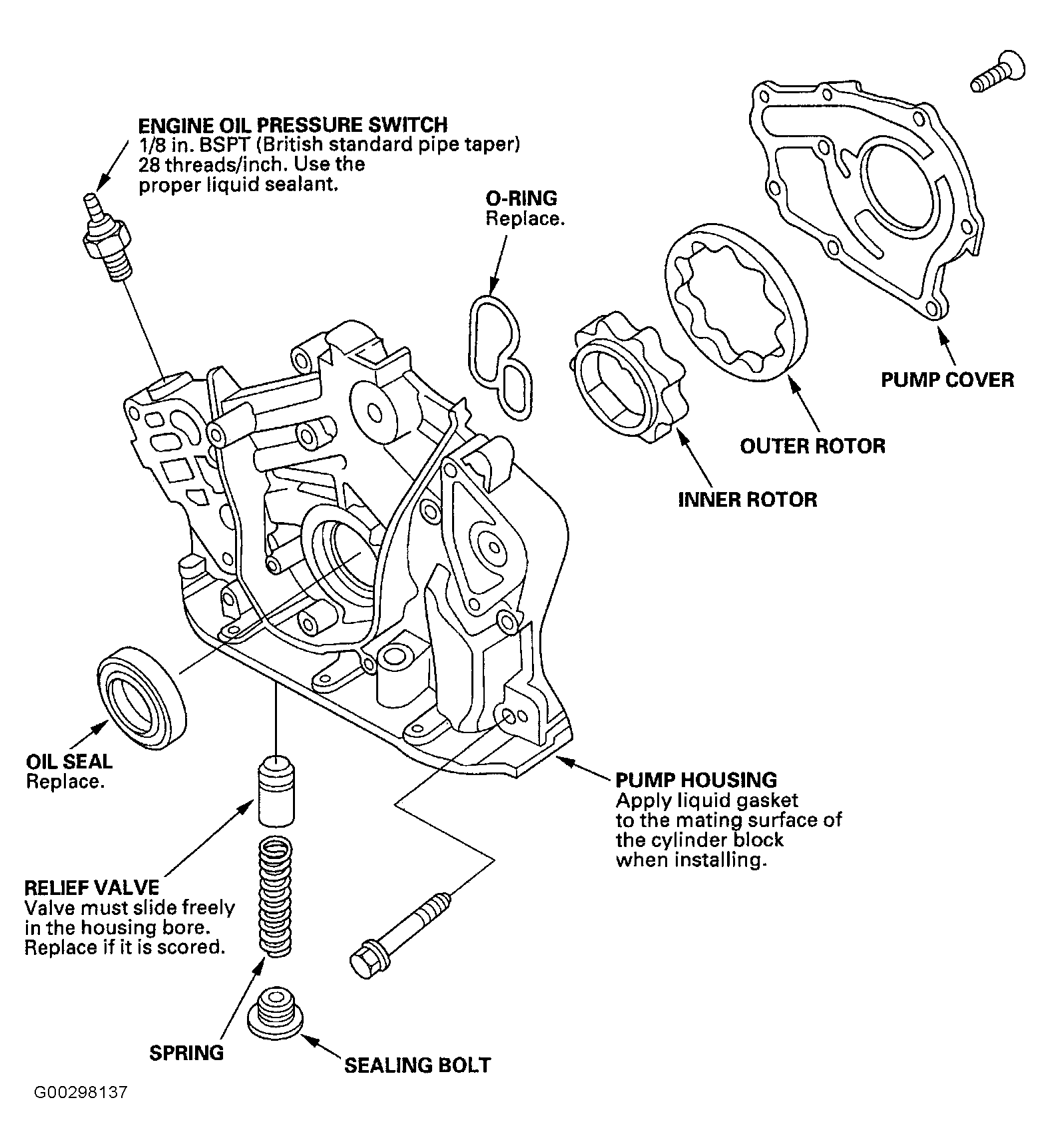 ENGINE OIL PRESSURE SWITCH
1/8 in. BSPT (British standard pipe taper) 28 threads/inch. Use the proper liquid sealant.

O-RING
Replace.

PUMP COVER

OUTER ROTOR

INNER ROTOR

OIL SEAL
Replace.

PUMP HOUSING
Apply liquid gasket to the mating surface of the cylinder block when installing.

RELIEF VALVE
Valve must slide freely in the housing bore. Replace if it is scored.

SPRING

SEALING BOLT

G00298137