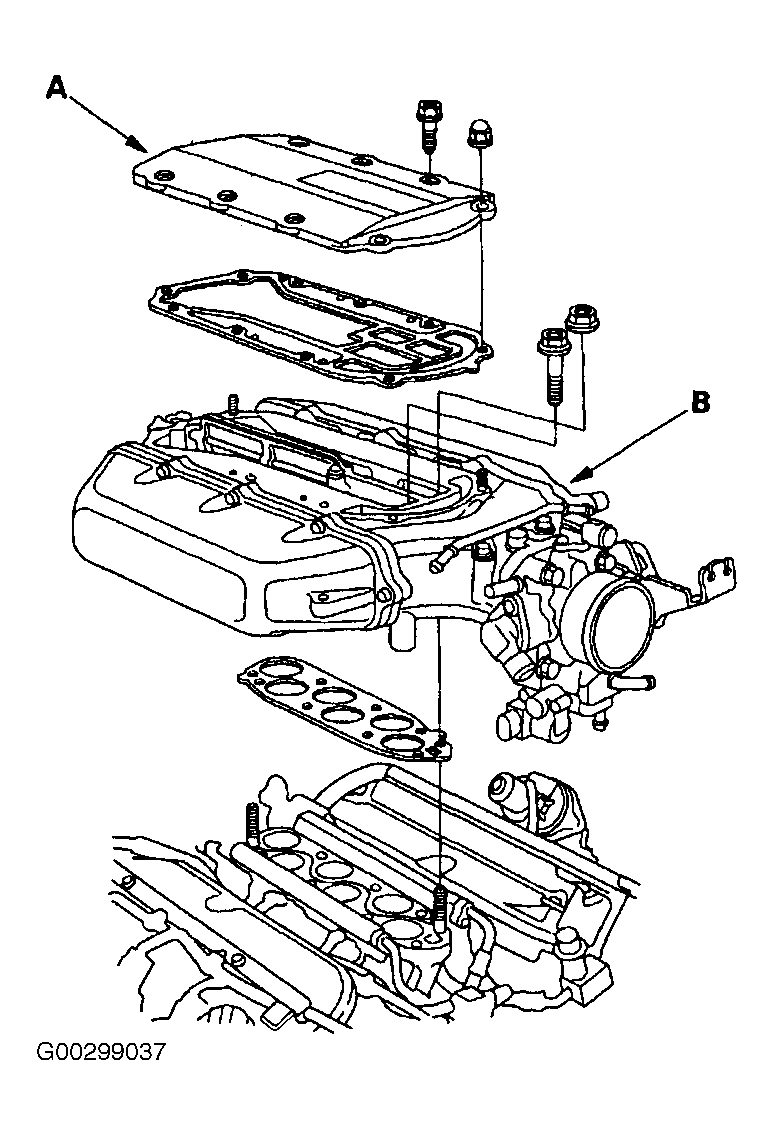 A
B
G00299037