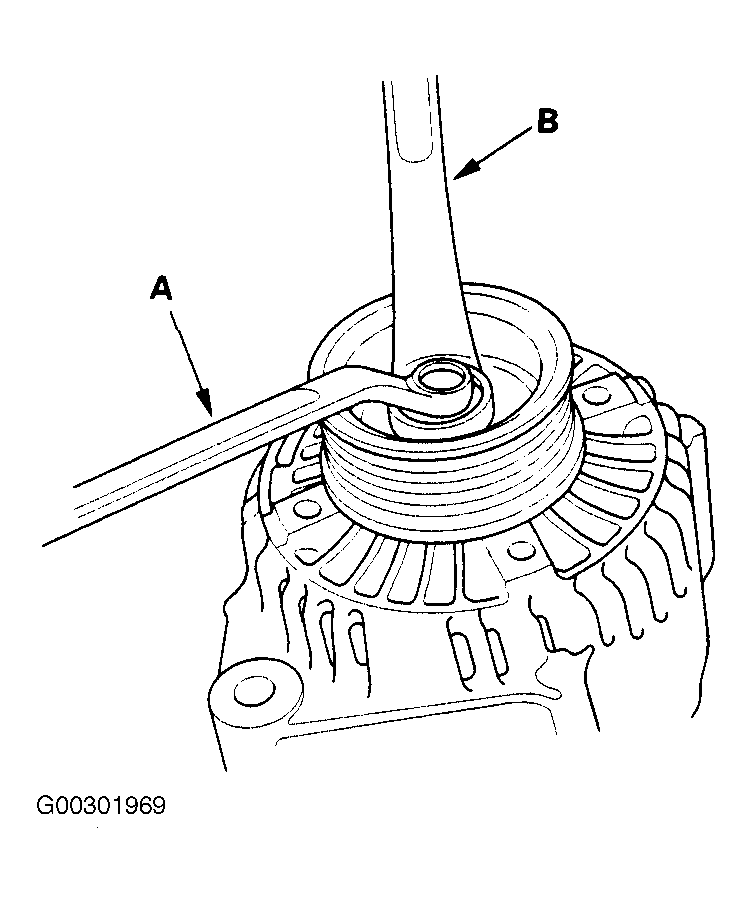 B

A

G00301969