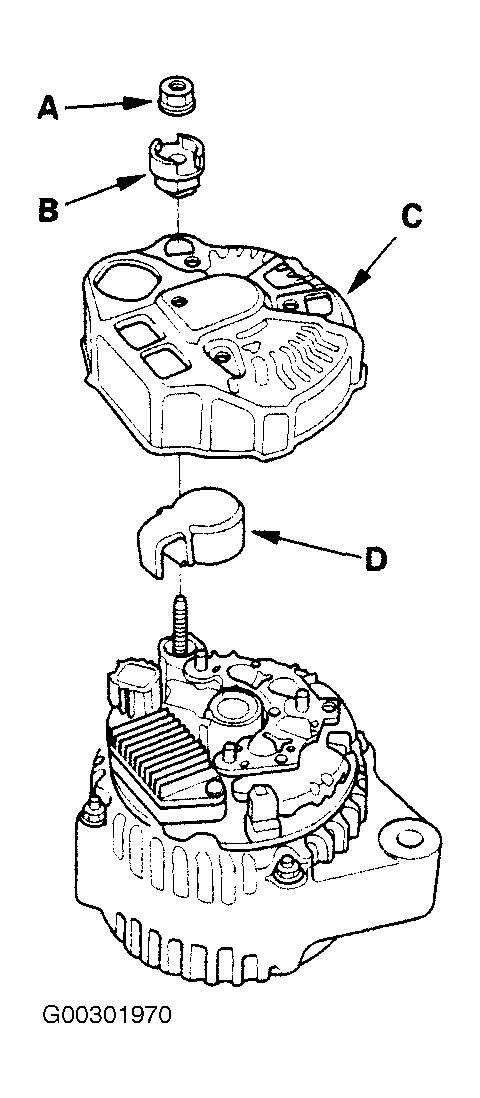 A
B
C
D
G00301970