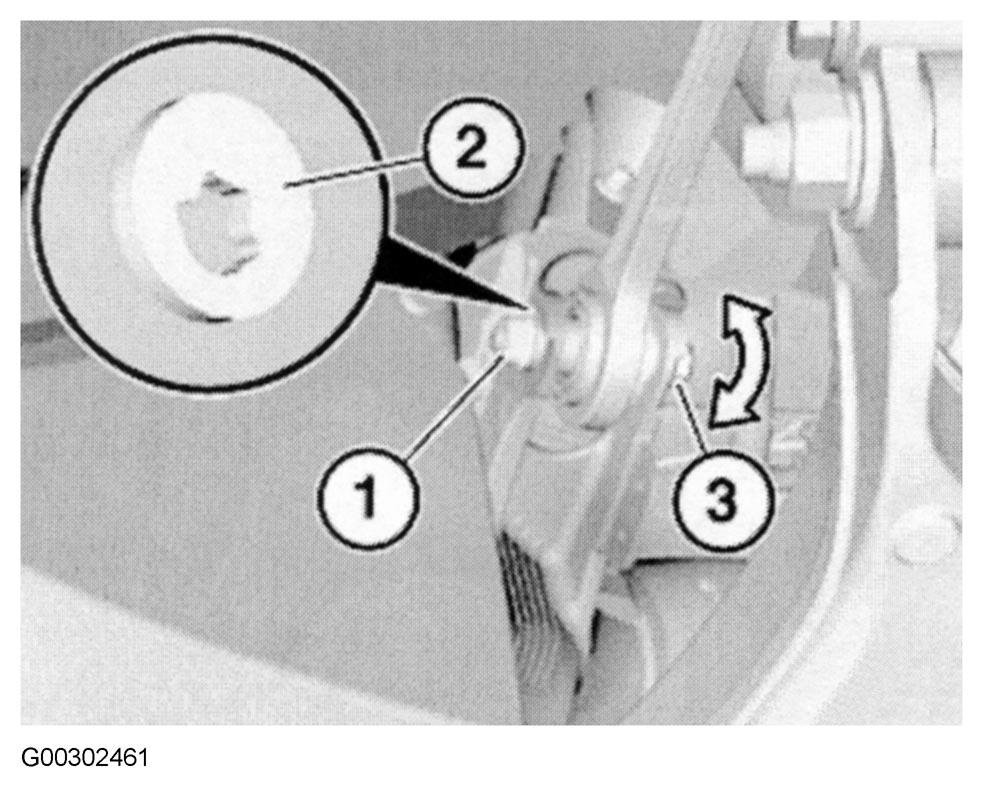 2
1
3
G00302461