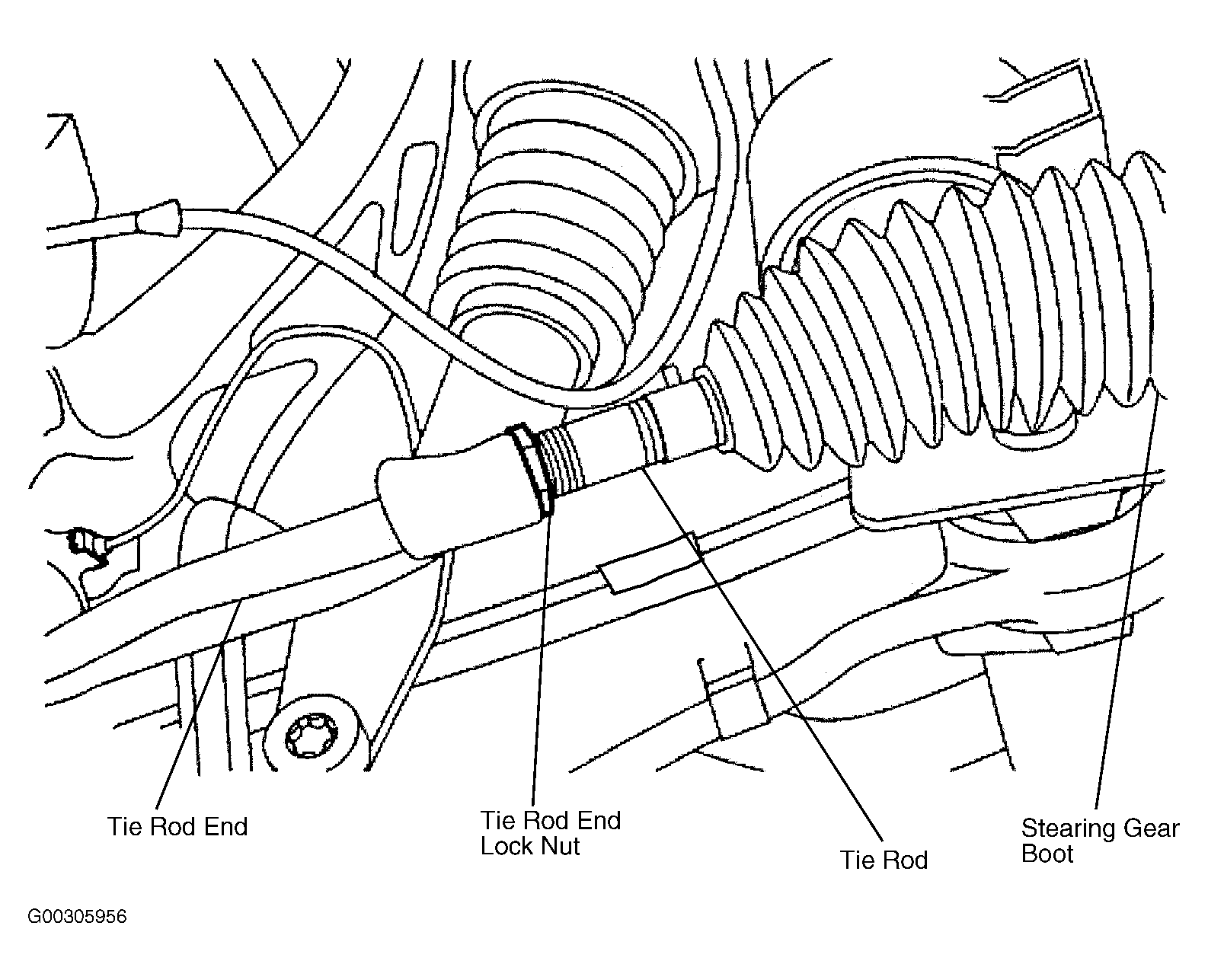 Tie Rod End

Tie Rod End
Lock Nut

Tie Rod

Stearing Gear
Boot

G00305956