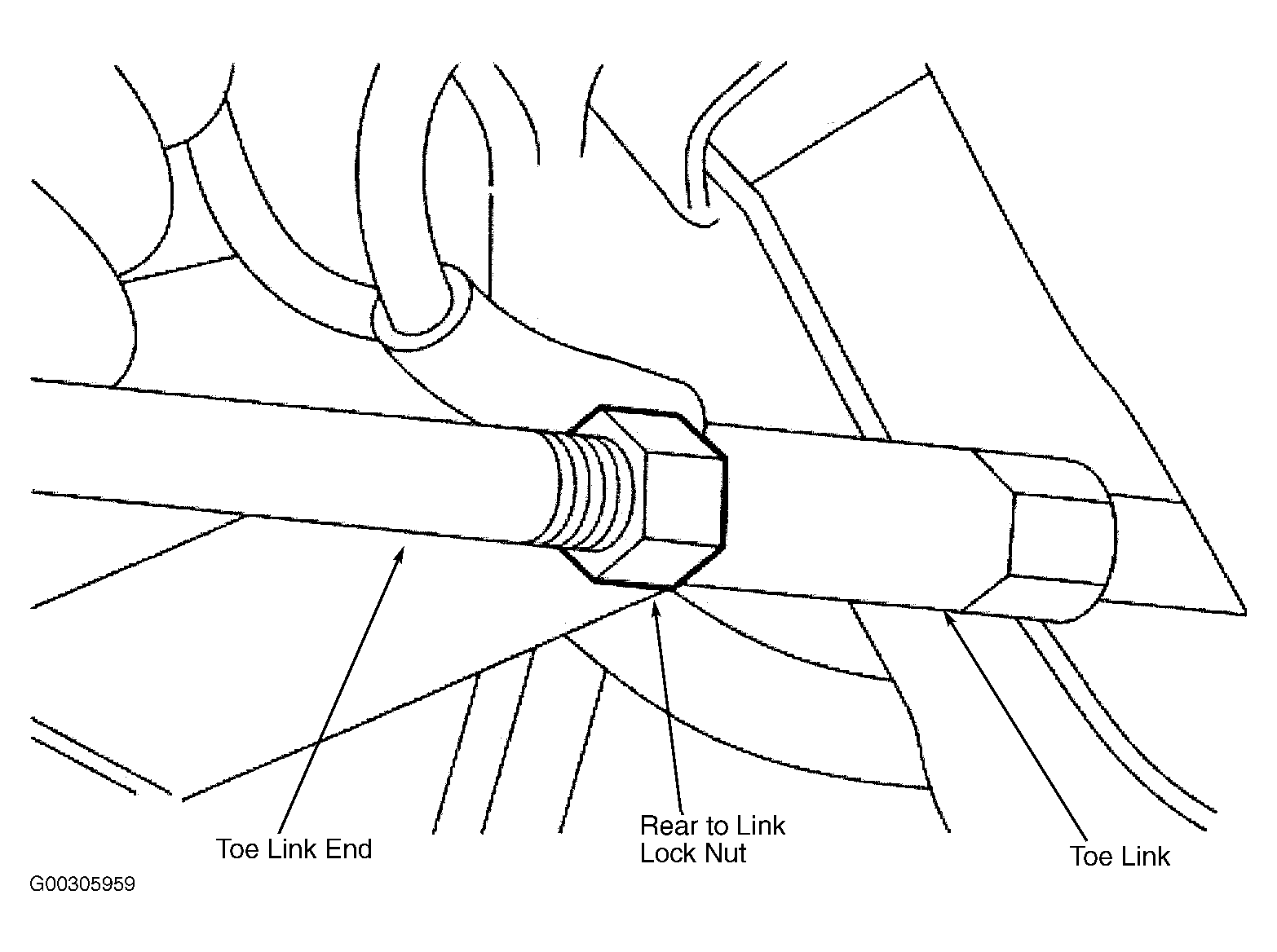 Toe Link End

Rear to Link Lock Nut

Toe Link

G00305959