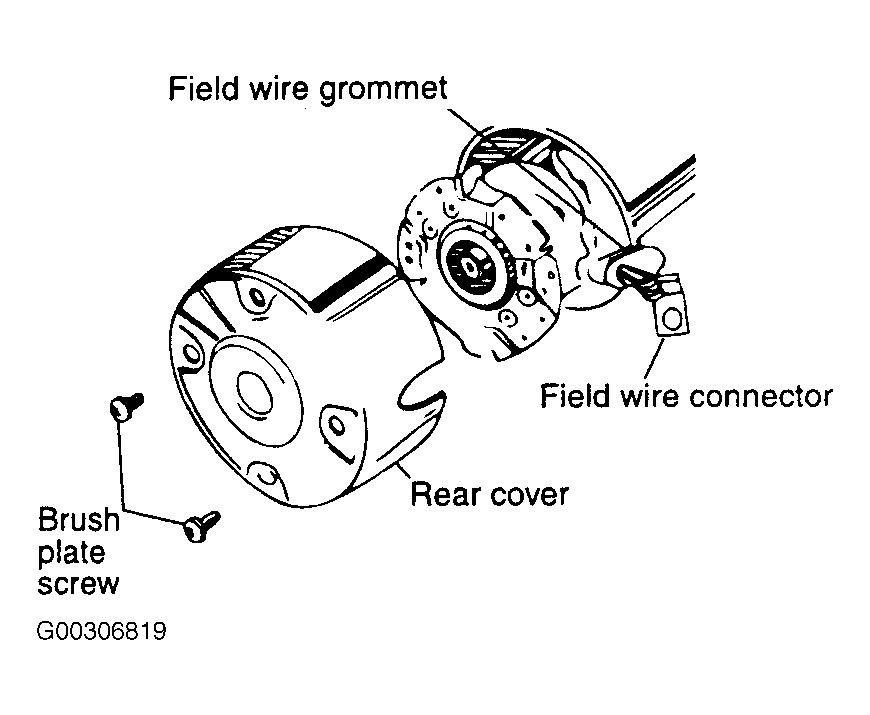 Field wire grommet

Field wire connector

Rear cover

Brush plate screw

G00306819