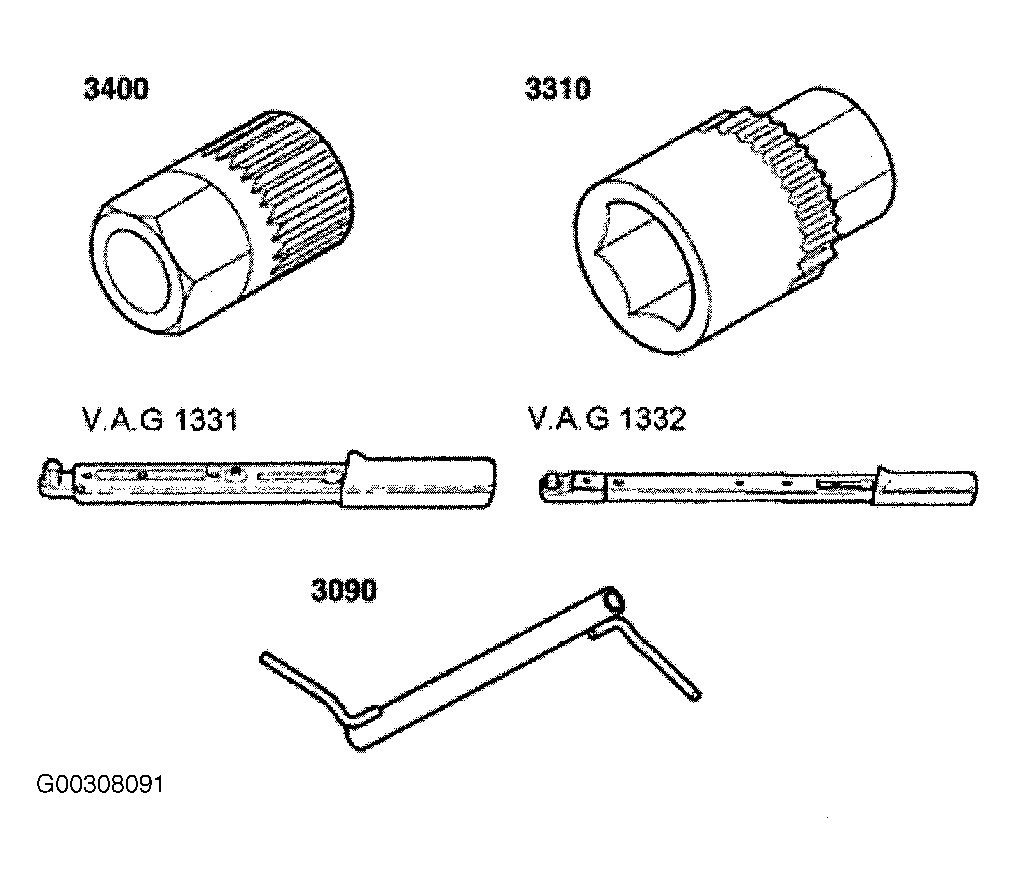 3400

3310

V.A.G 1331

V.A.G 1332

3090

G00308091