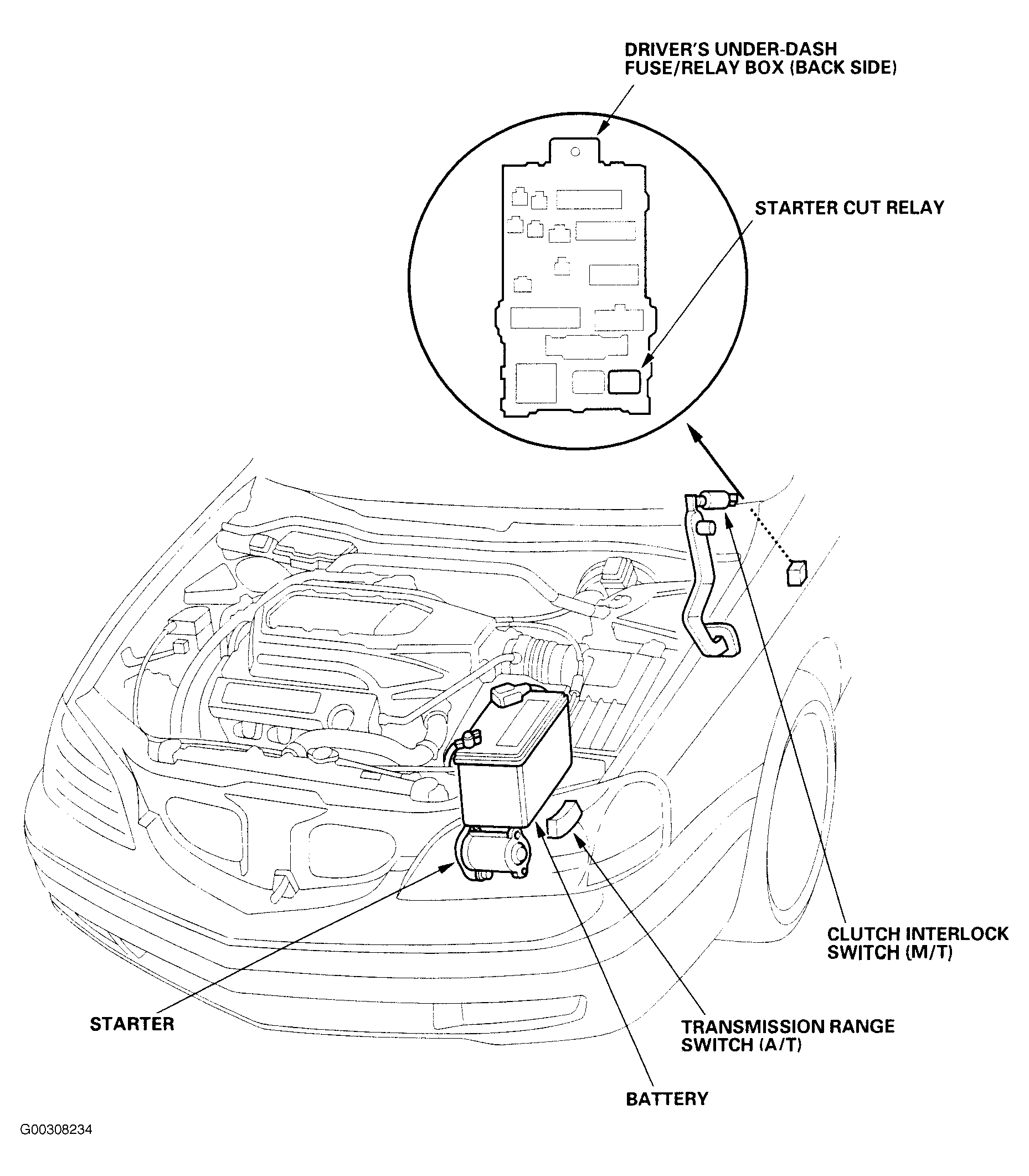 DRIVER'S UNDER-DASH
FUSE/RELAY BOX (BACK SIDE)

STARTER CUT RELAY

CLUTCH INTERLOCK
SWITCH (M/T)

STARTER

TRANSMISSION RANGE
SWITCH (A/T)

BATTERY

G00308234