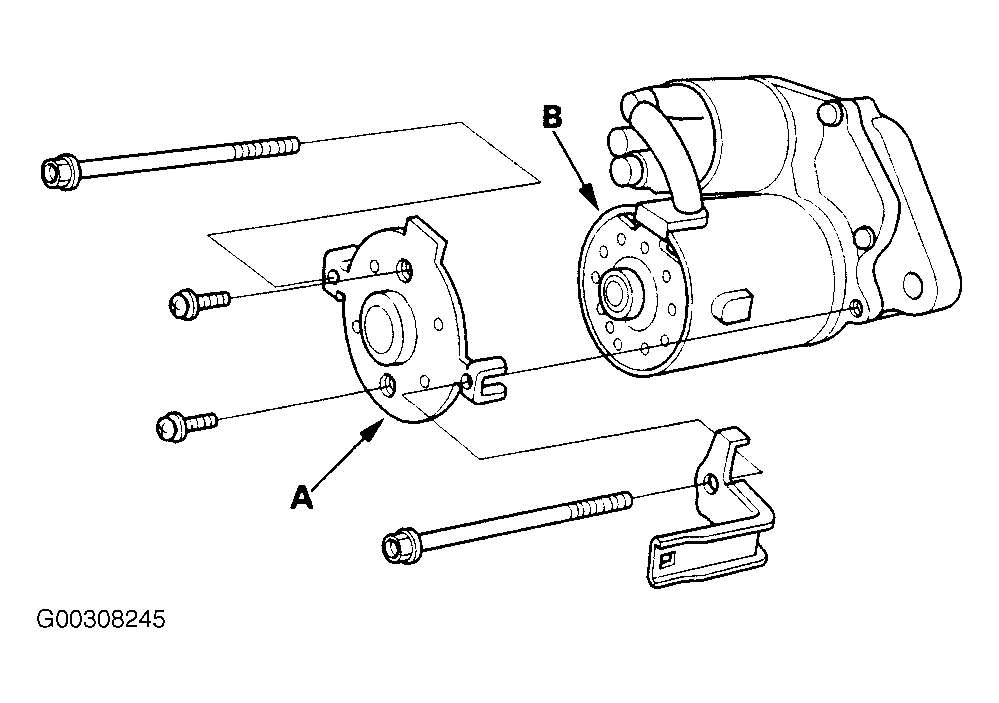 B

A

G00308245