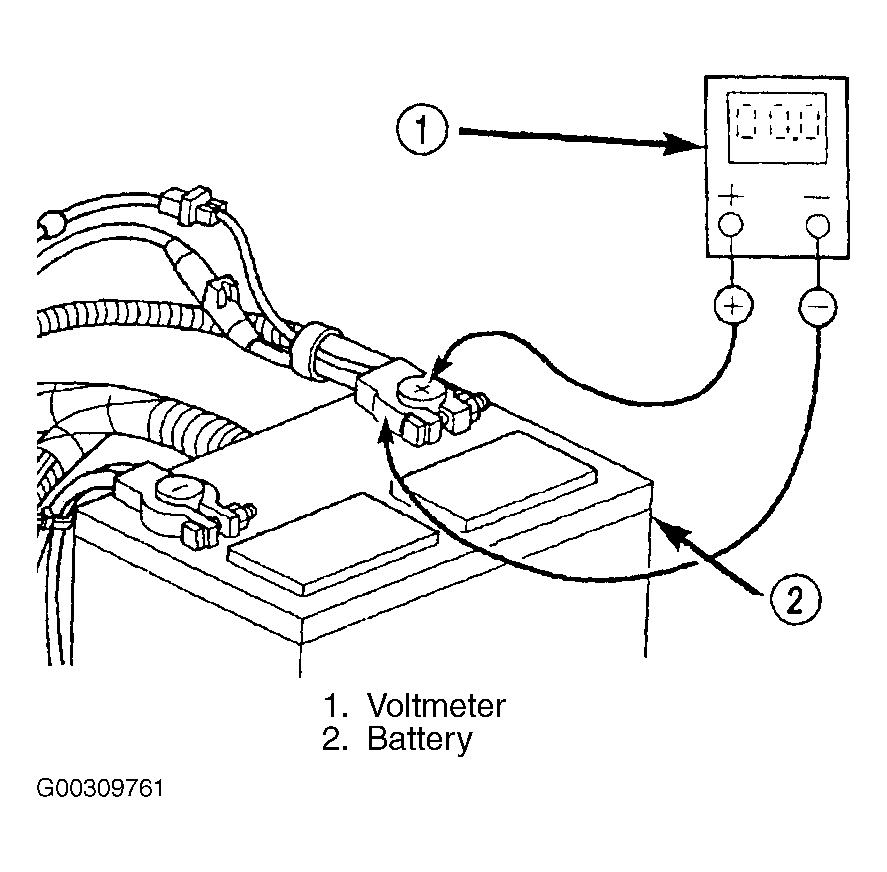 1

0.0.0

+ −

+ −

2

1. Voltmeter
2. Battery

G00309761