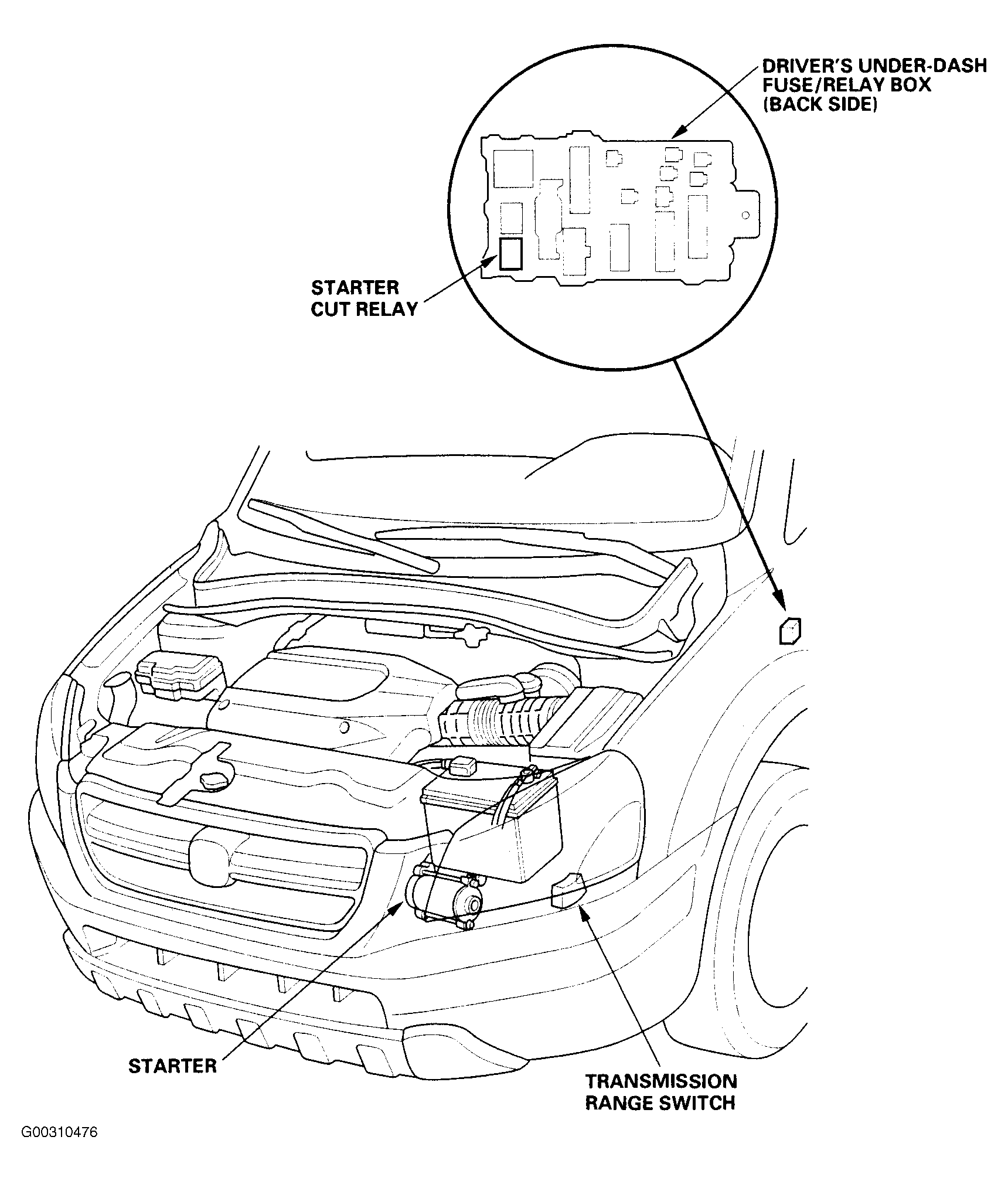 DRIVER'S UNDER-DASH FUSE/RELAY BOX (BACK SIDE)

STARTER CUT RELAY

STARTER

TRANSMISSION RANGE SWITCH

G00310476