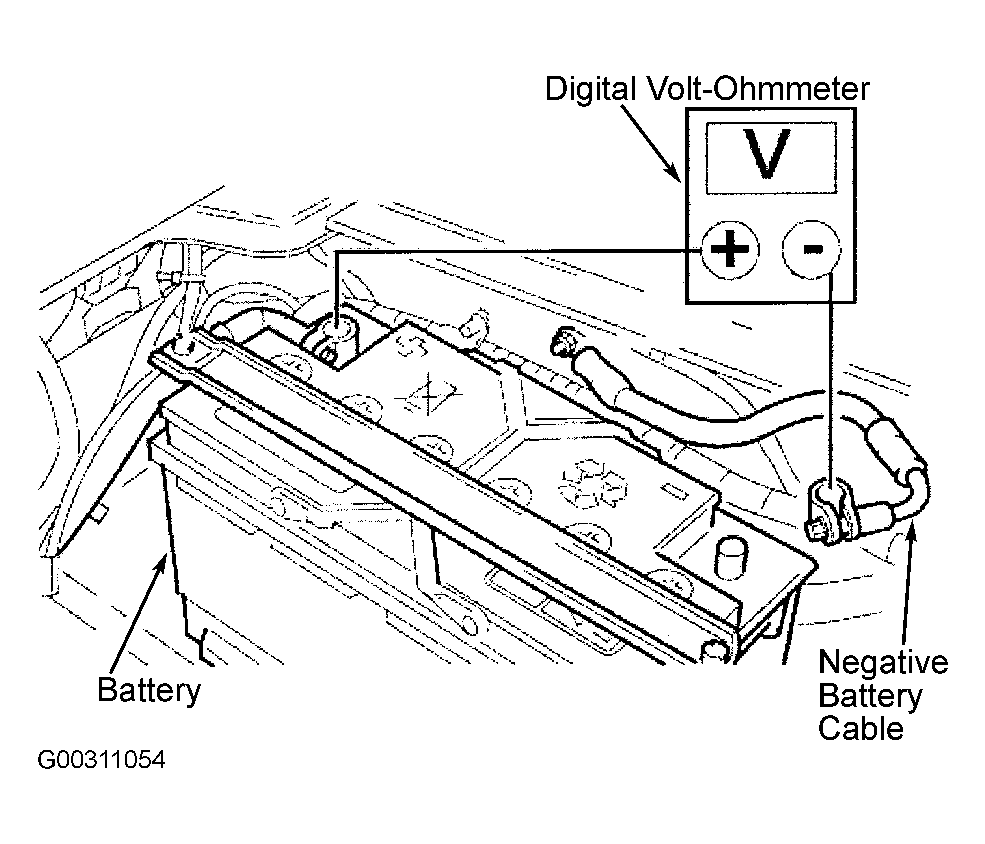 Digital Volt-Ohmmeter

V

+

-

Battery

Negative Battery Cable

G00311054