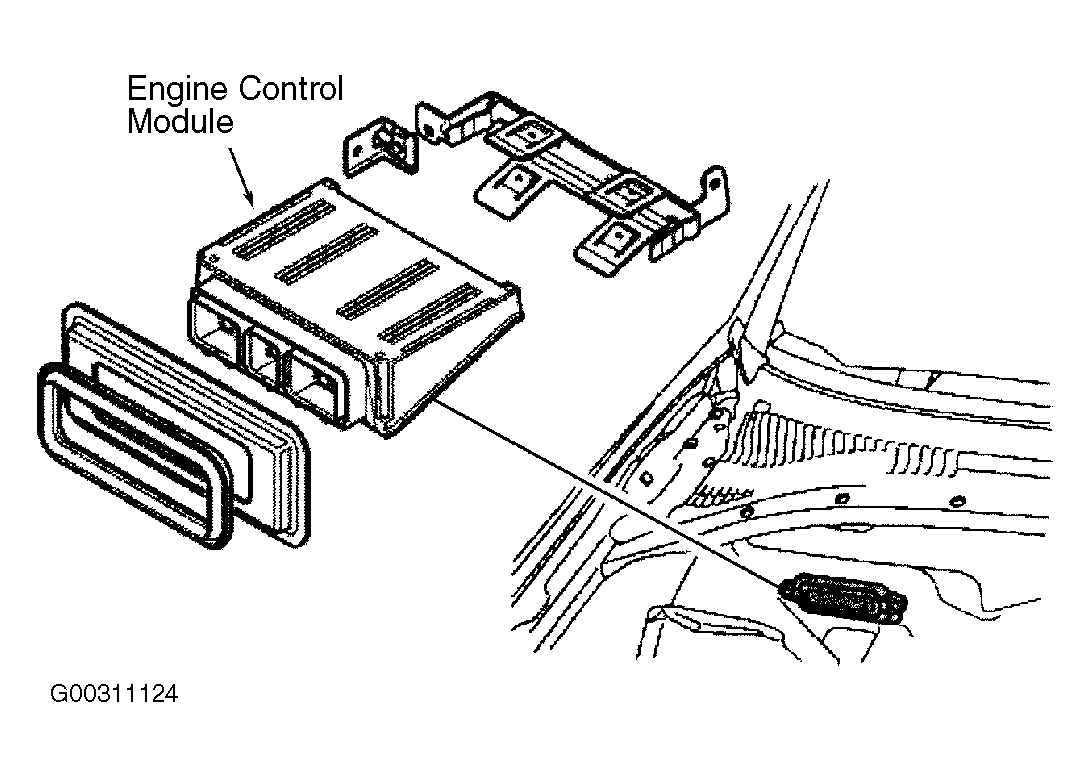 Engine Control Module

G00311124