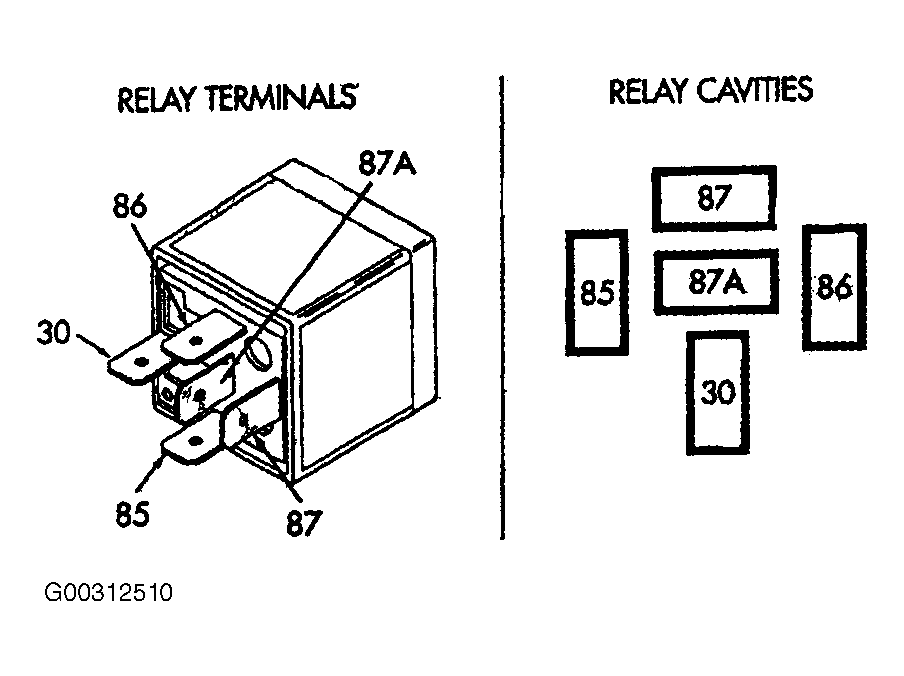 RELAY TERMINALS

87A

86

30

85

87

RELAY CAVITIES

87

85

87A

86

30

G00312510