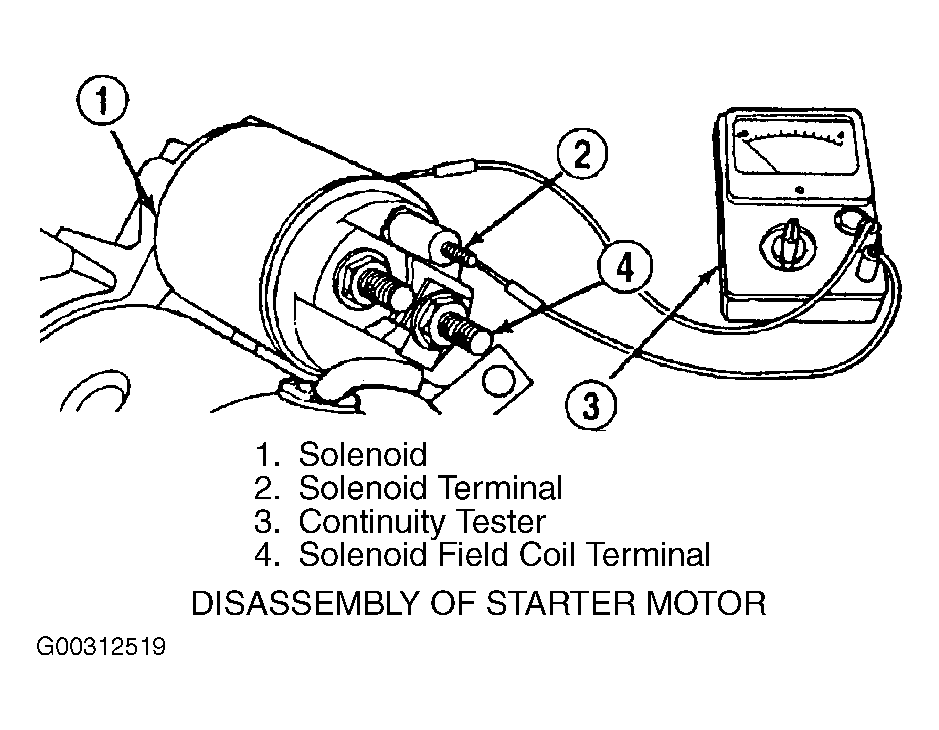 1
2
4
3

1. Solenoid
2. Solenoid Terminal
3. Continuity Tester
4. Solenoid Field Coil Terminal

DISASSEMBLY OF STARTER MOTOR

G00312519