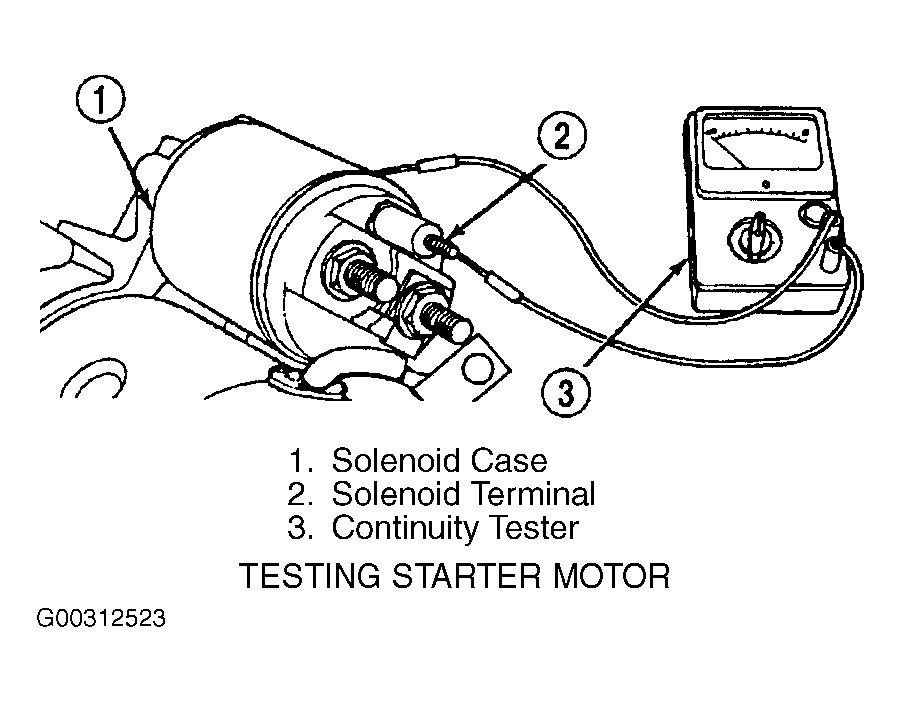 1

2

3

1. Solenoid Case
2. Solenoid Terminal
3. Continuity Tester

TESTING STARTER MOTOR

G00312523