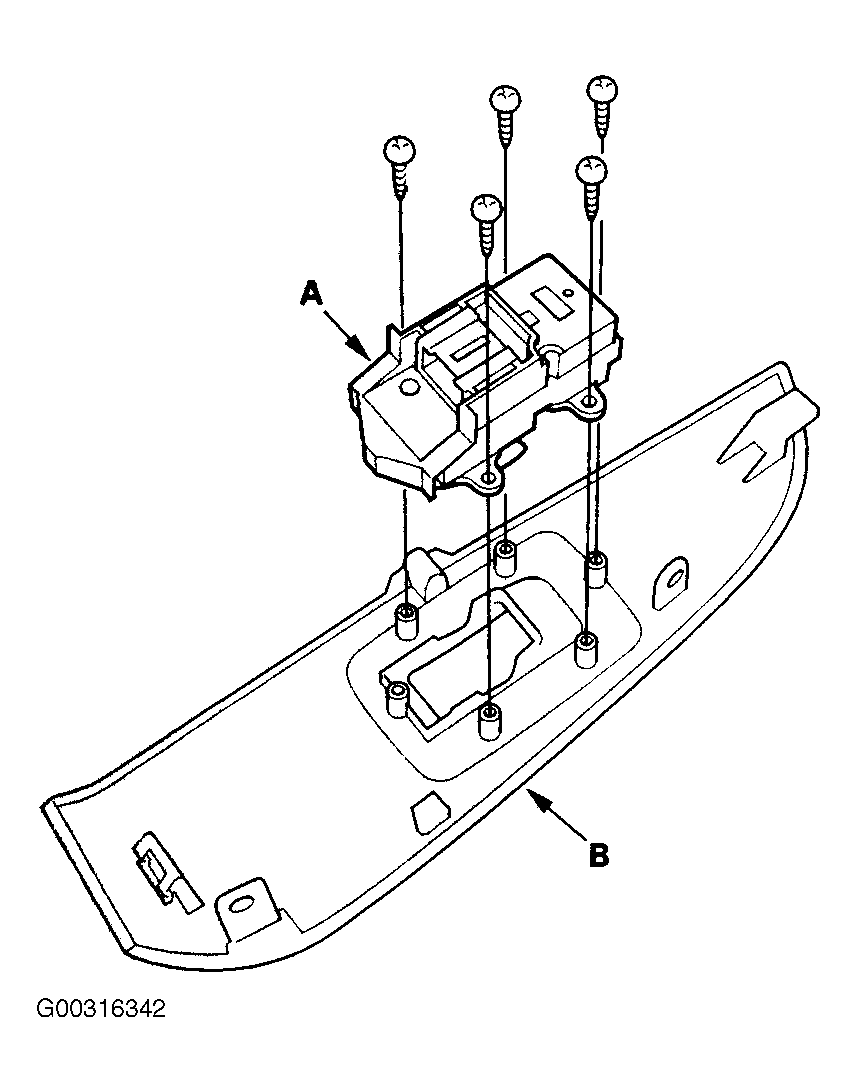 A

B

G00316342