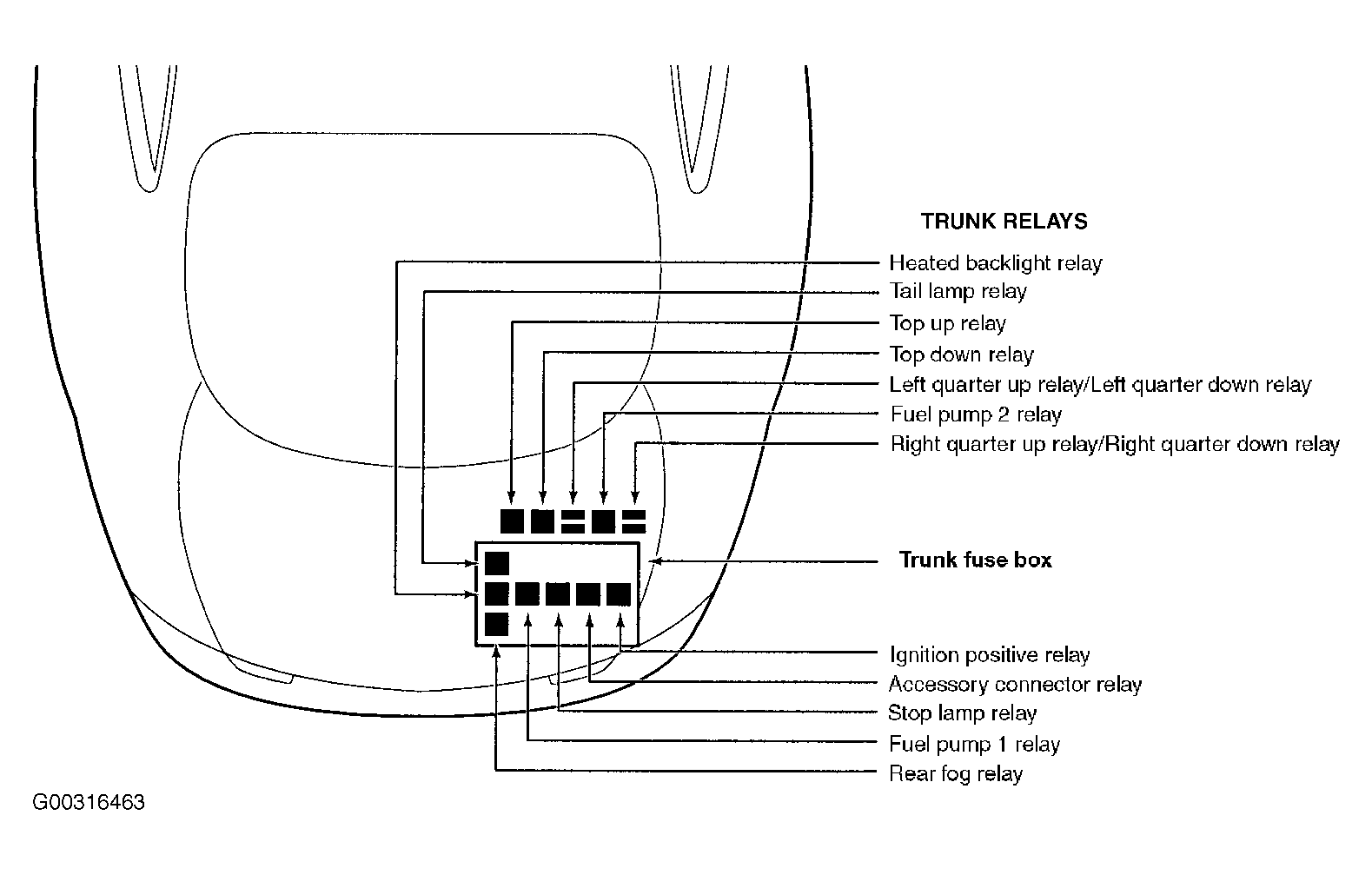 TRUNK RELAYS

Heated backlight relay
Tail lamp relay
Top up relay
Top down relay
Left quarter up relay/Left quarter down relay
Fuel pump 2 relay
Right quarter up relay/Right quarter down relay

Trunk fuse box

Ignition positive relay
Accessory connector relay
Stop lamp relay
Fuel pump 1 relay
Rear fog relay

G00316463