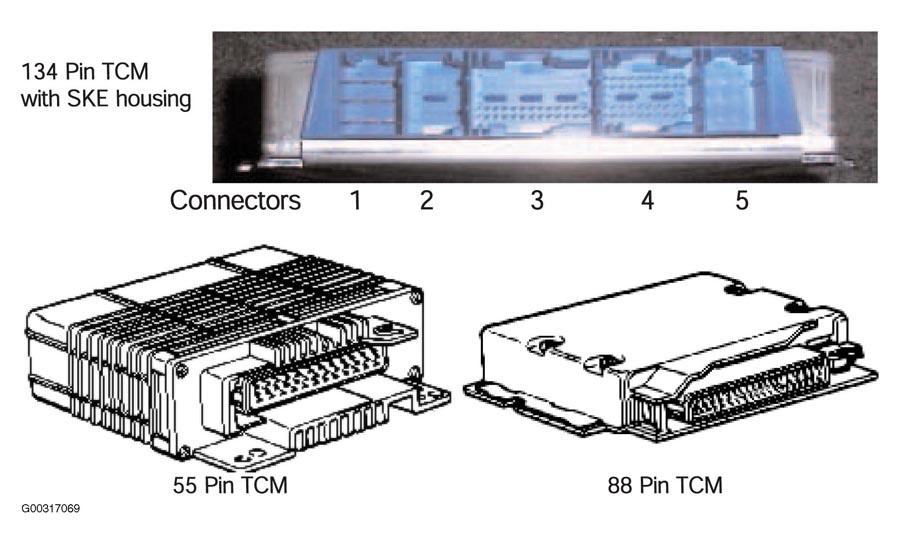 134 Pin TCM
with SKE housing

Connectors 1 2 3 4 5

55 Pin TCM

88 Pin TCM

G00317069