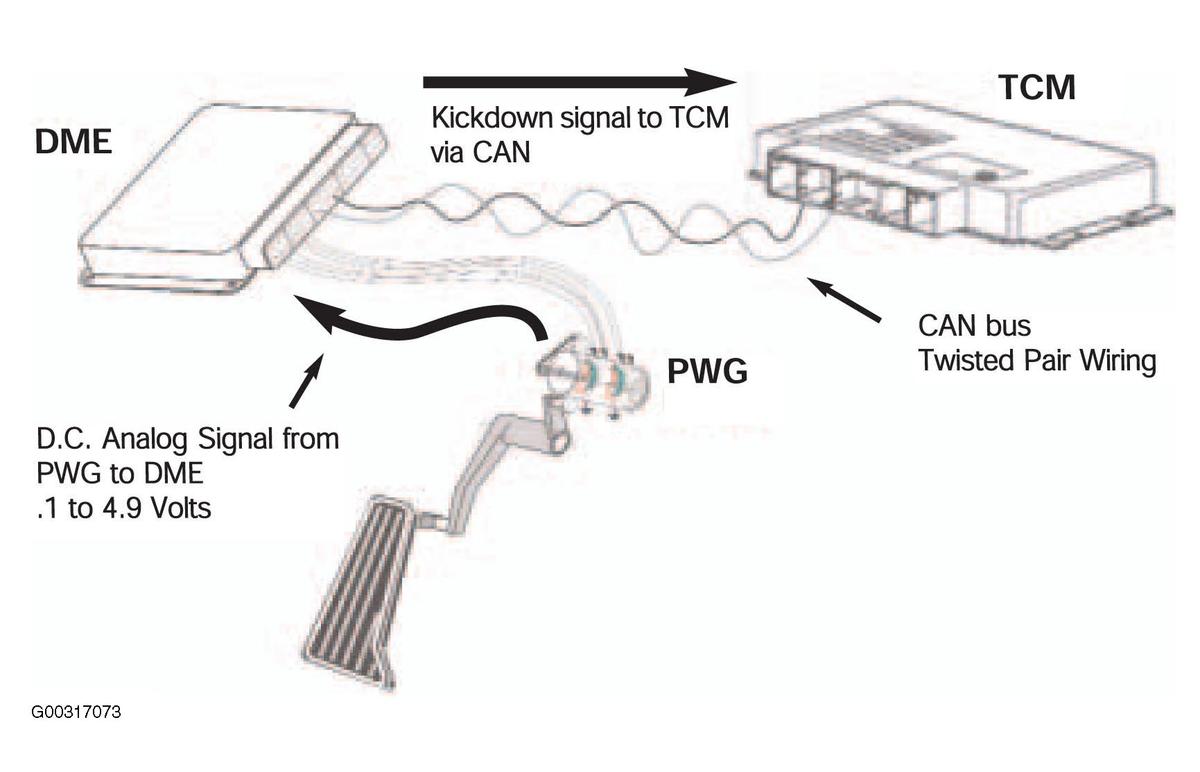 DME

Kickdown signal to TCM via CAN

TCM

CAN bus
Twisted Pair Wiring

PWG

D.C. Analog Signal from PWG to DME
.1 to 4.9 Volts

G00317073