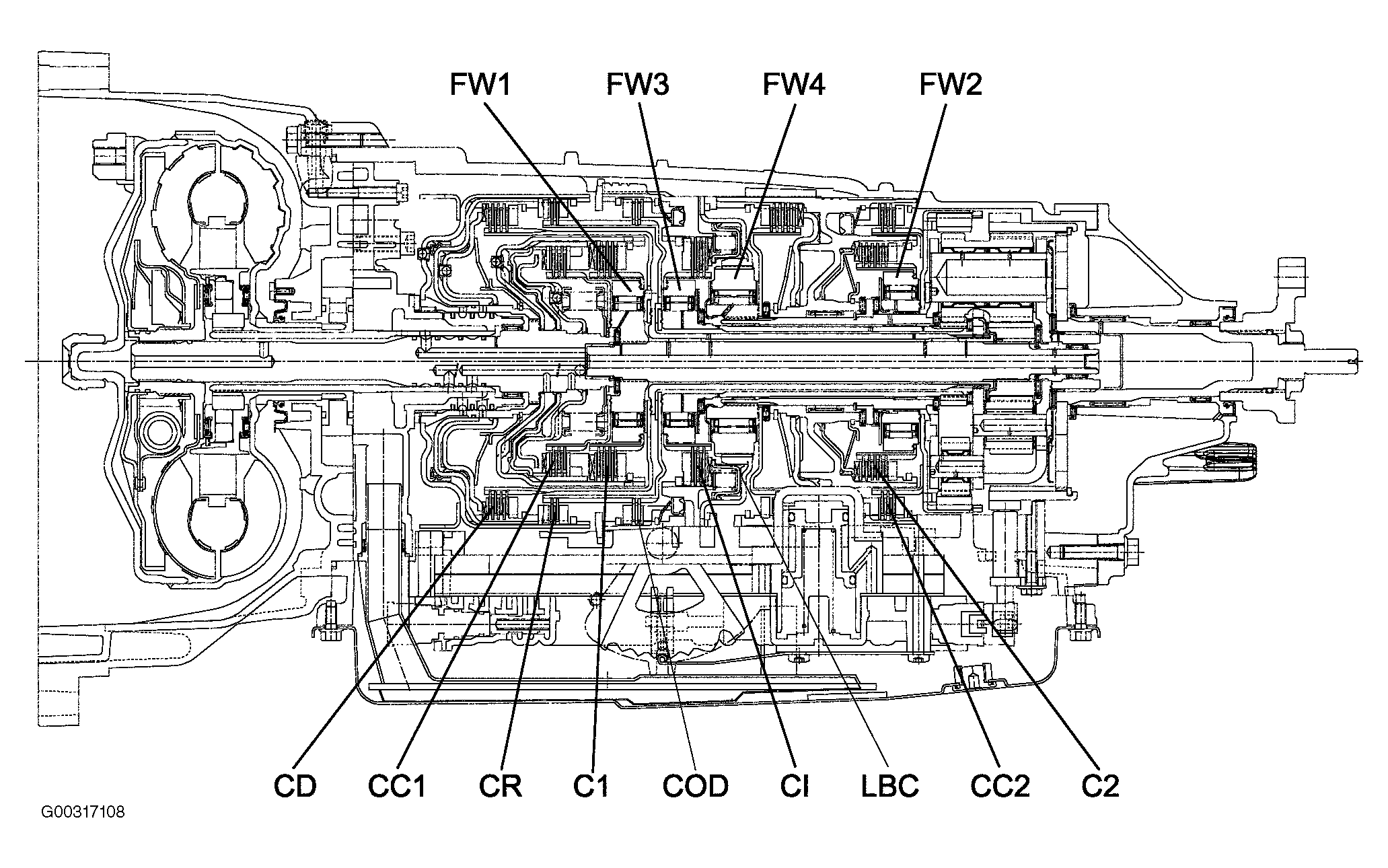 FW1 FW3 FW4 FW2

CD CC1 CR C1 COD CI LBC CC2 C2

G00317108