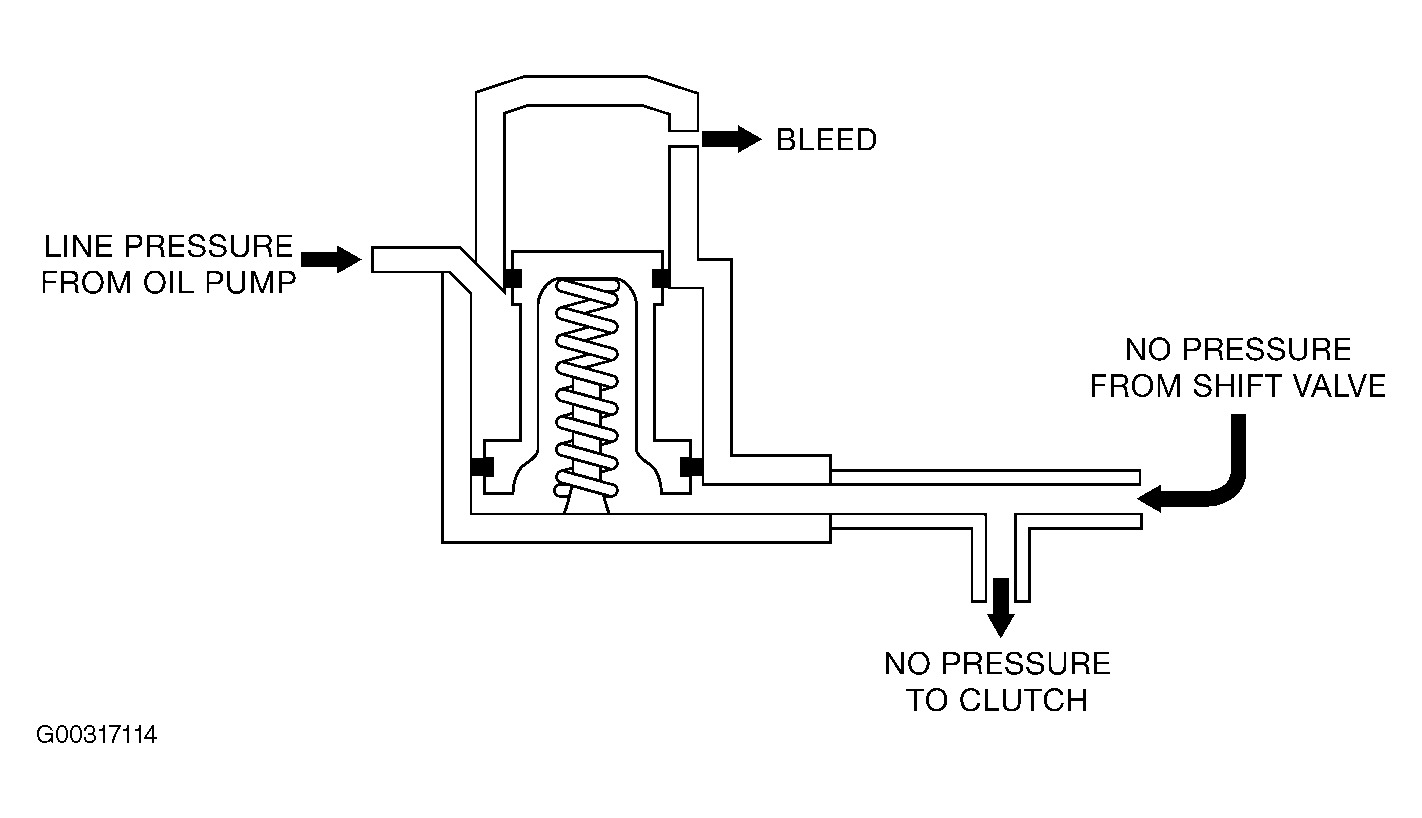 BLEED

LINE PRESSURE
FROM OIL PUMP

NO PRESSURE
FROM SHIFT VALVE

NO PRESSURE
TO CLUTCH

G00317114