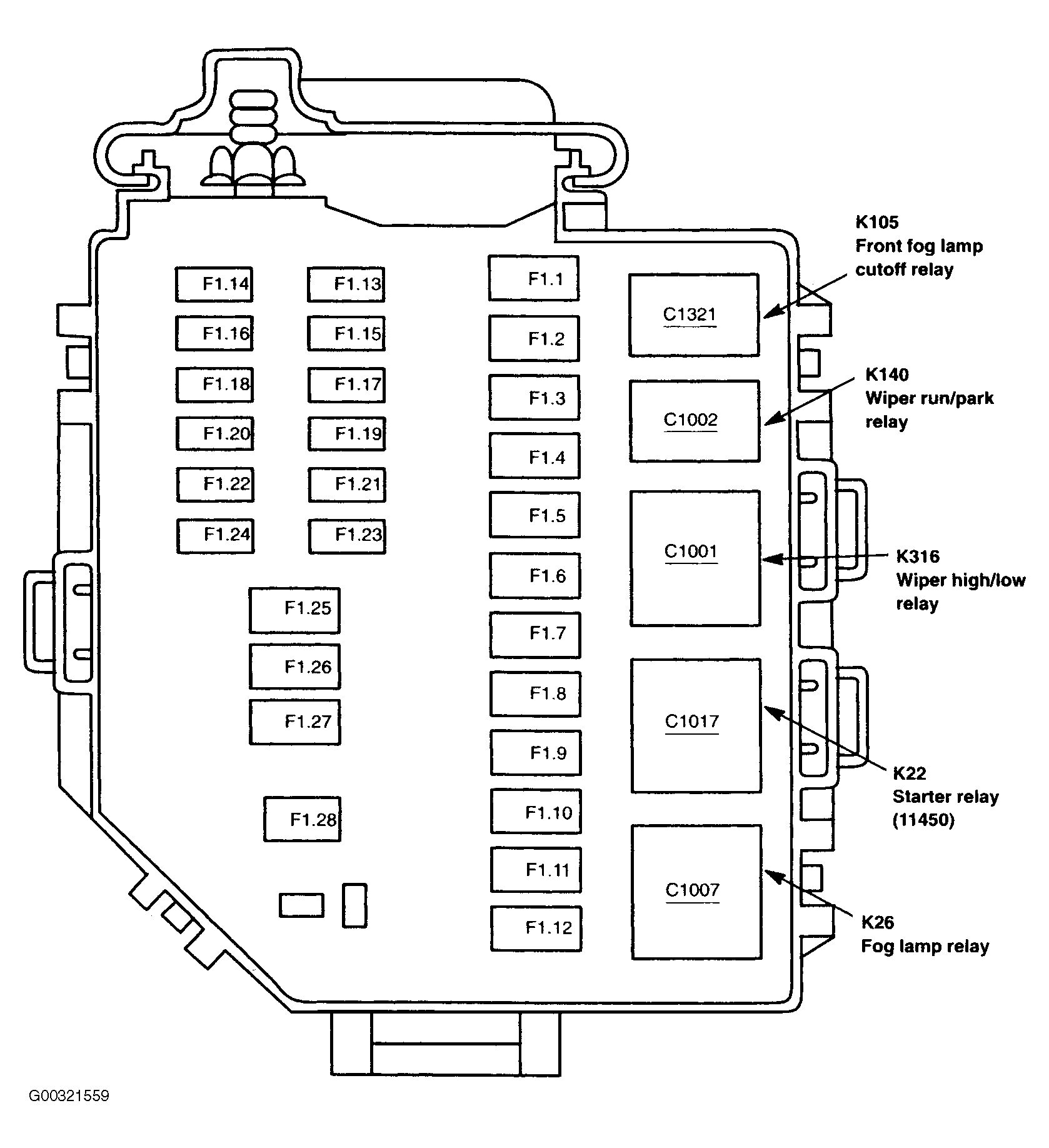 F1.14
F1.13
F1.16
F1.15
F1.18
F1.17
F1.20
F1.19
F1.22
F1.21
F1.24
F1.23
F1.25
F1.26
F1.27
F1.28

F1.1
F1.2
F1.3
F1.4
F1.5
F1.6
F1.7
F1.8
F1.9
F1.10
F1.11
F1.12

C1321
C1002
C1001
C1017
C1007

K105
Front fog lamp cutoff relay

K140
Wiper run/park relay

K316
Wiper high/low relay

K22
Starter relay (11450)

K26
Fog lamp relay

G00321559