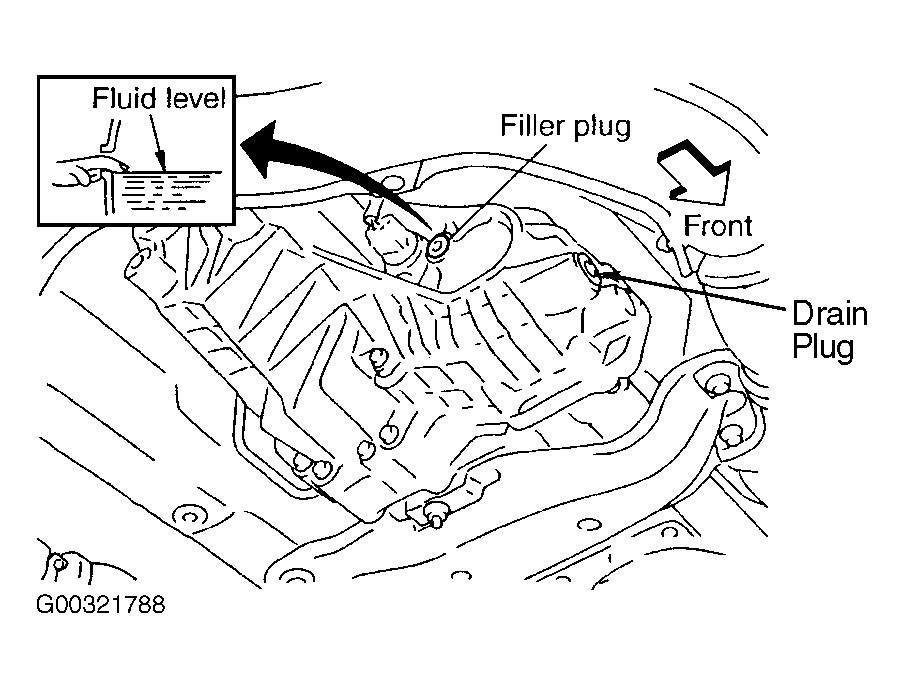 Fluid level
Filler plug
Front
Drain Plug
G00321788