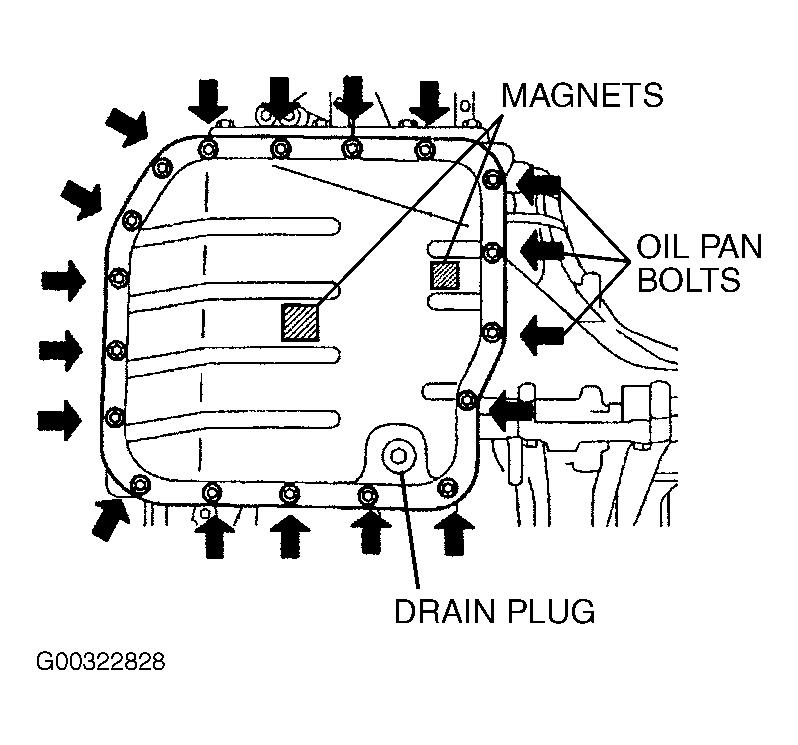 MAGNETS

OIL PAN BOLTS

DRAIN PLUG

G00322828