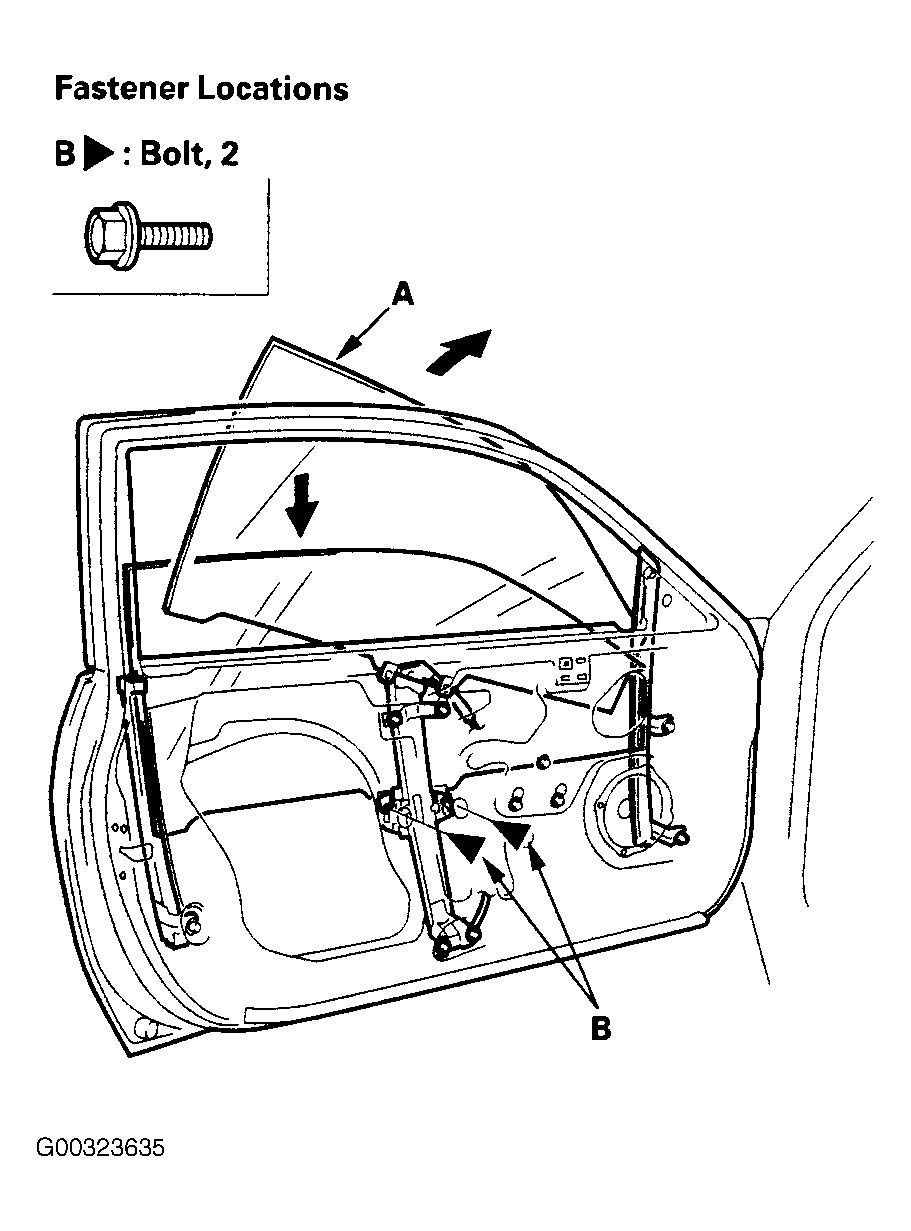 Fastener Locations

B ▶ : Bolt, 2

A

B

G00323635