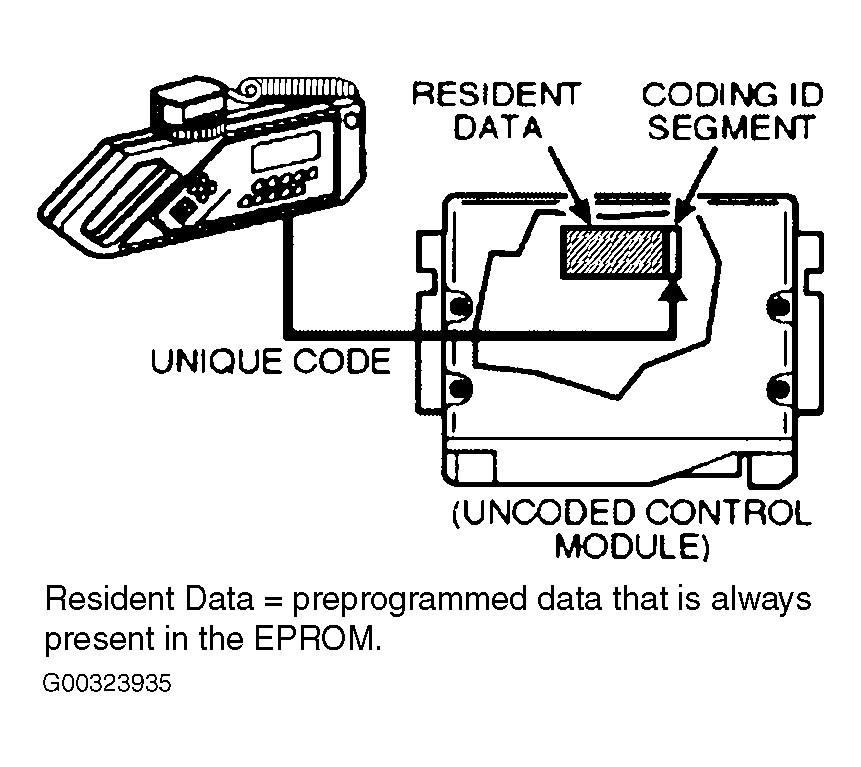 RESIDENT DATA

CODING ID SEGMENT

UNIQUE CODE

(UNCODED CONTROL MODULE)

Resident Data = preprogrammed data that is always present in the EPROM.

G00323935