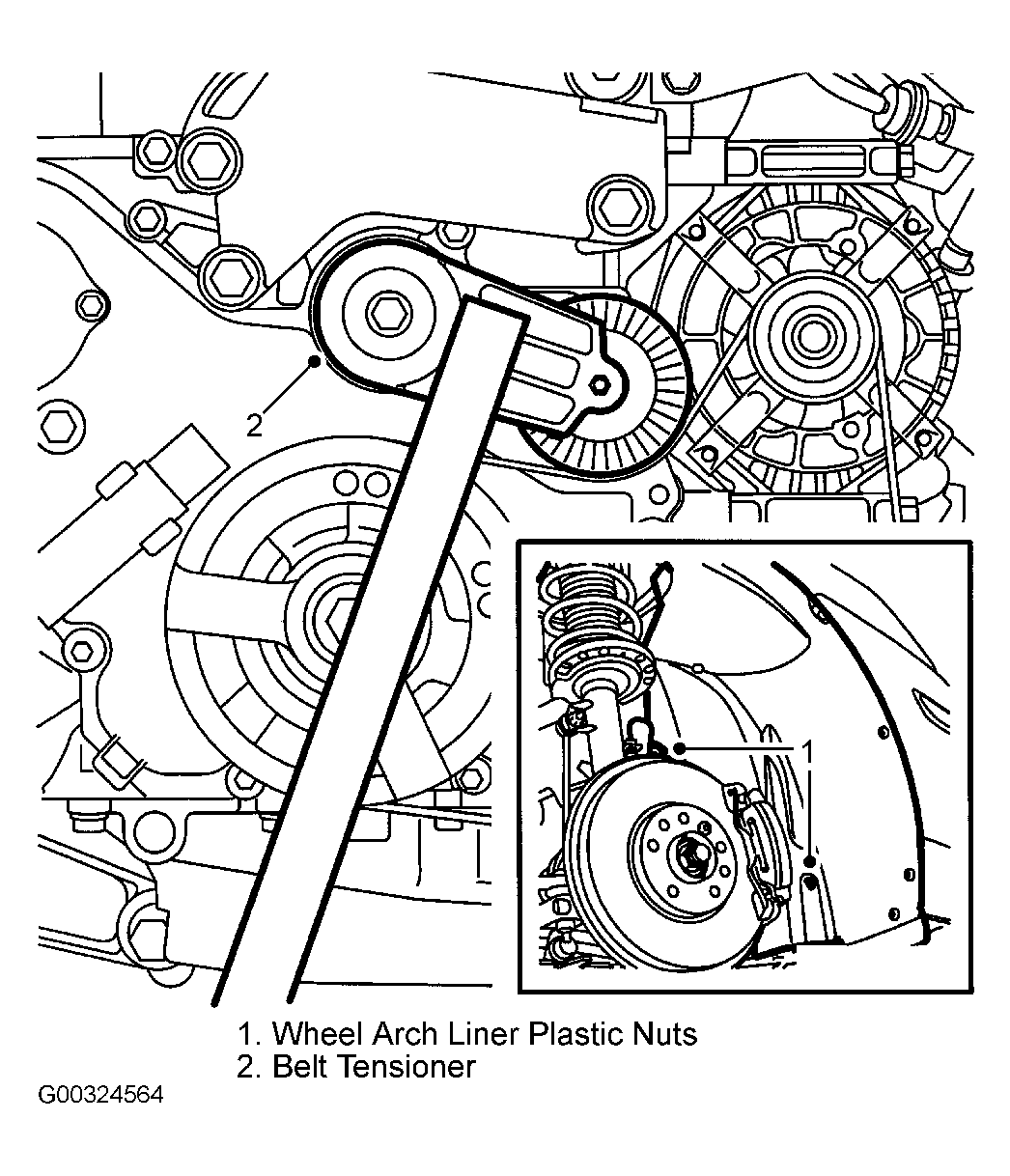 2

1

1. Wheel Arch Liner Plastic Nuts
2. Belt Tensioner

G00324564