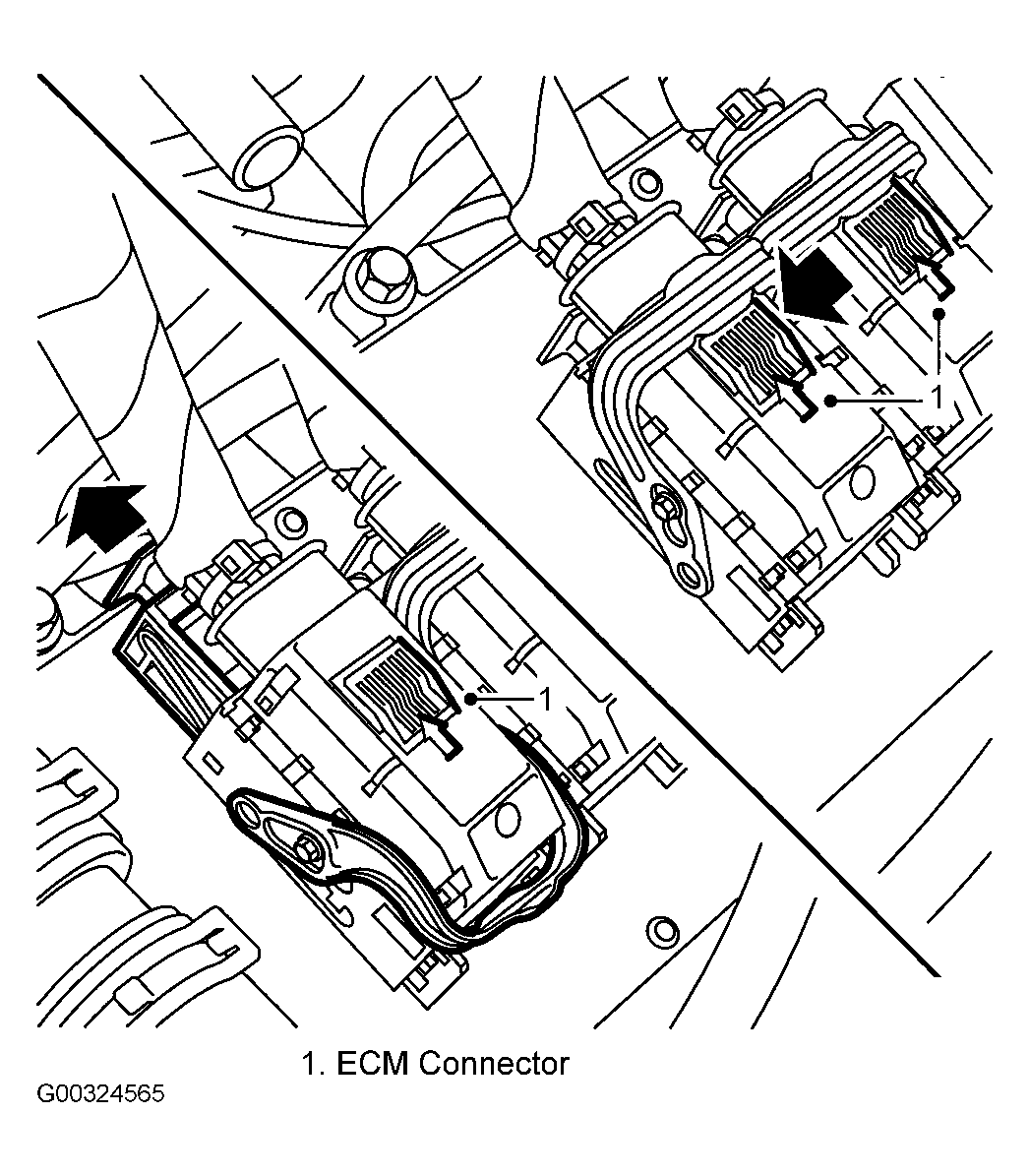 1

1

1. ECM Connector

G00324565