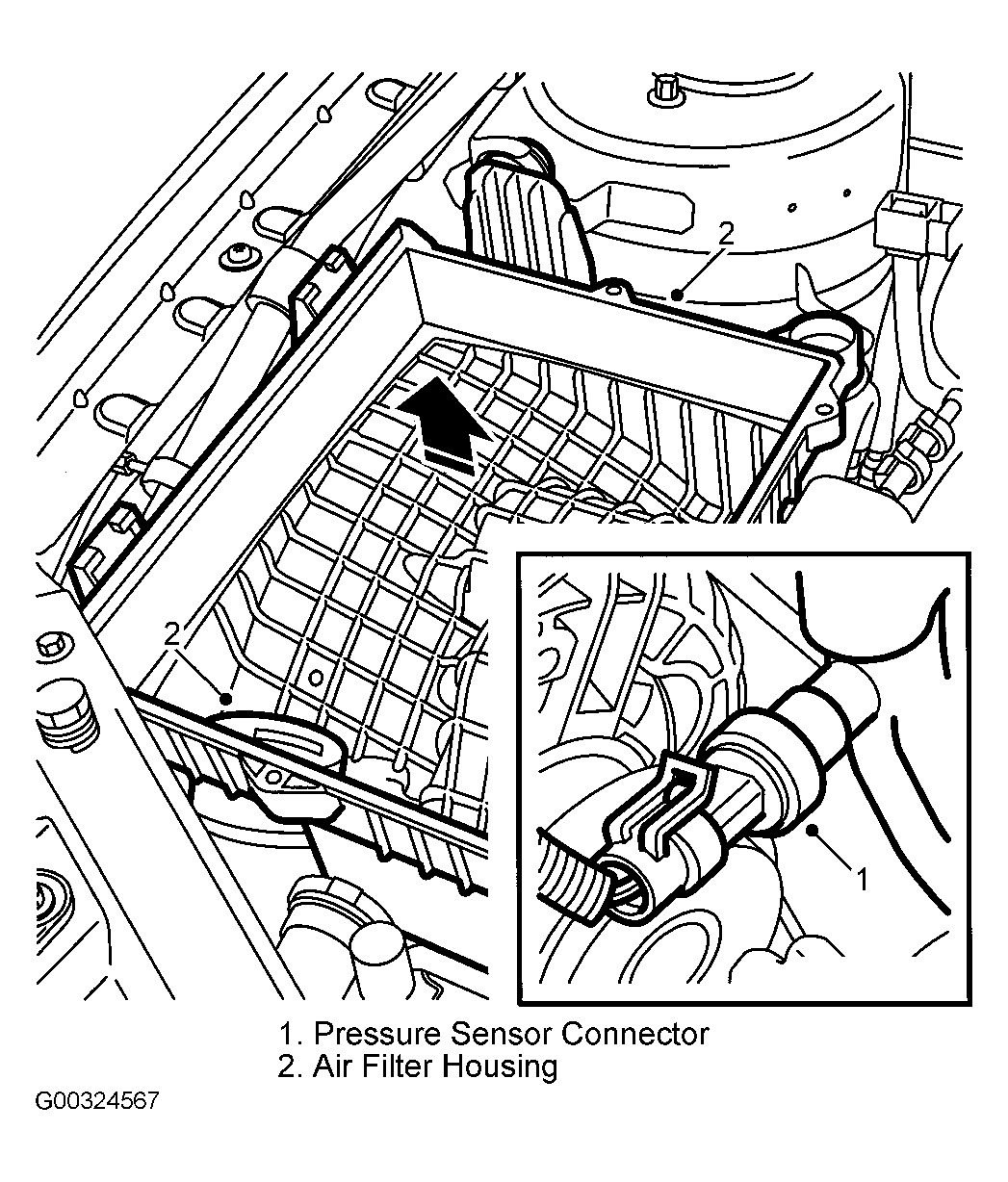 2

2

1

1. Pressure Sensor Connector
2. Air Filter Housing

G00324567