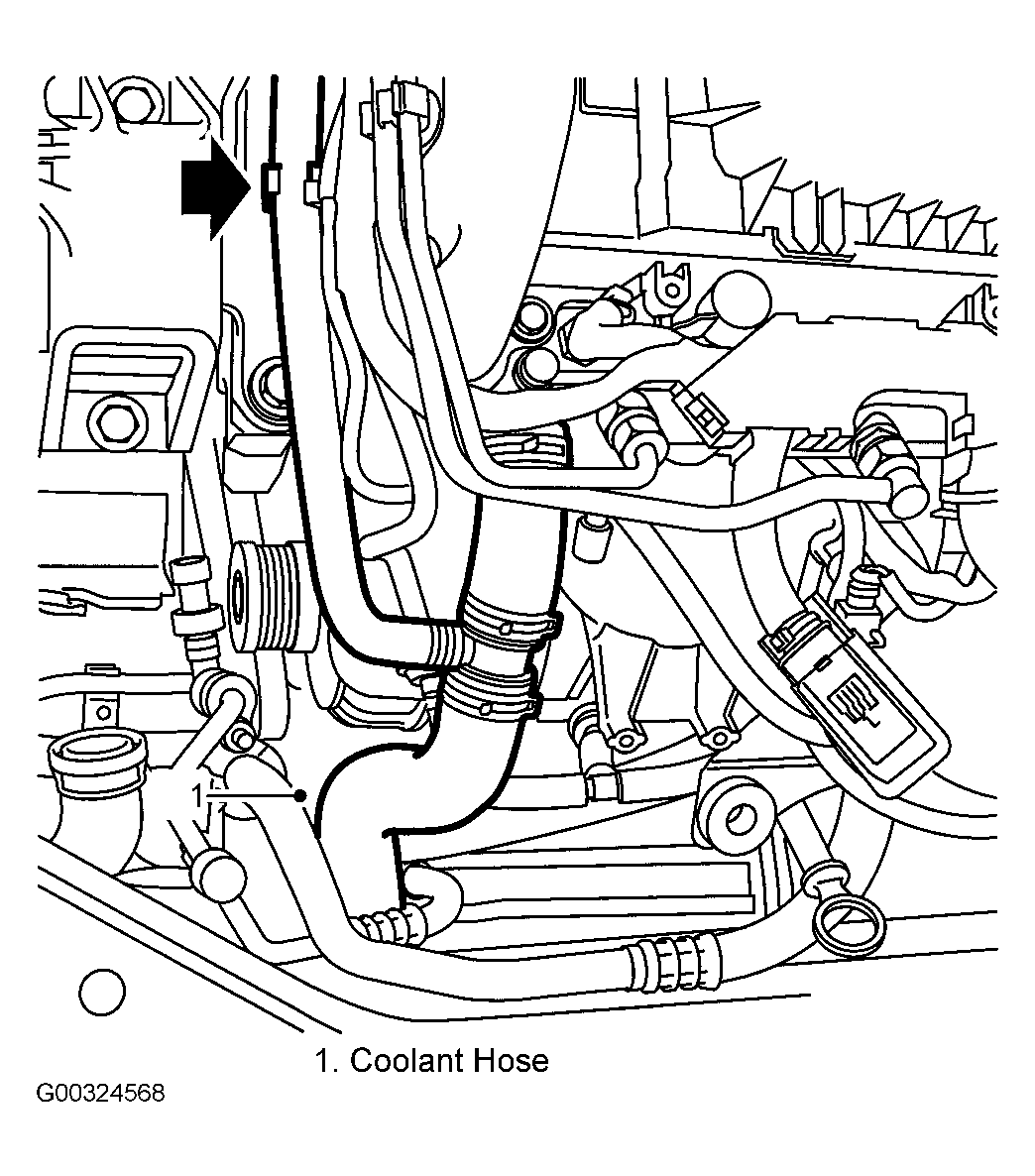 1

1. Coolant Hose

G00324568