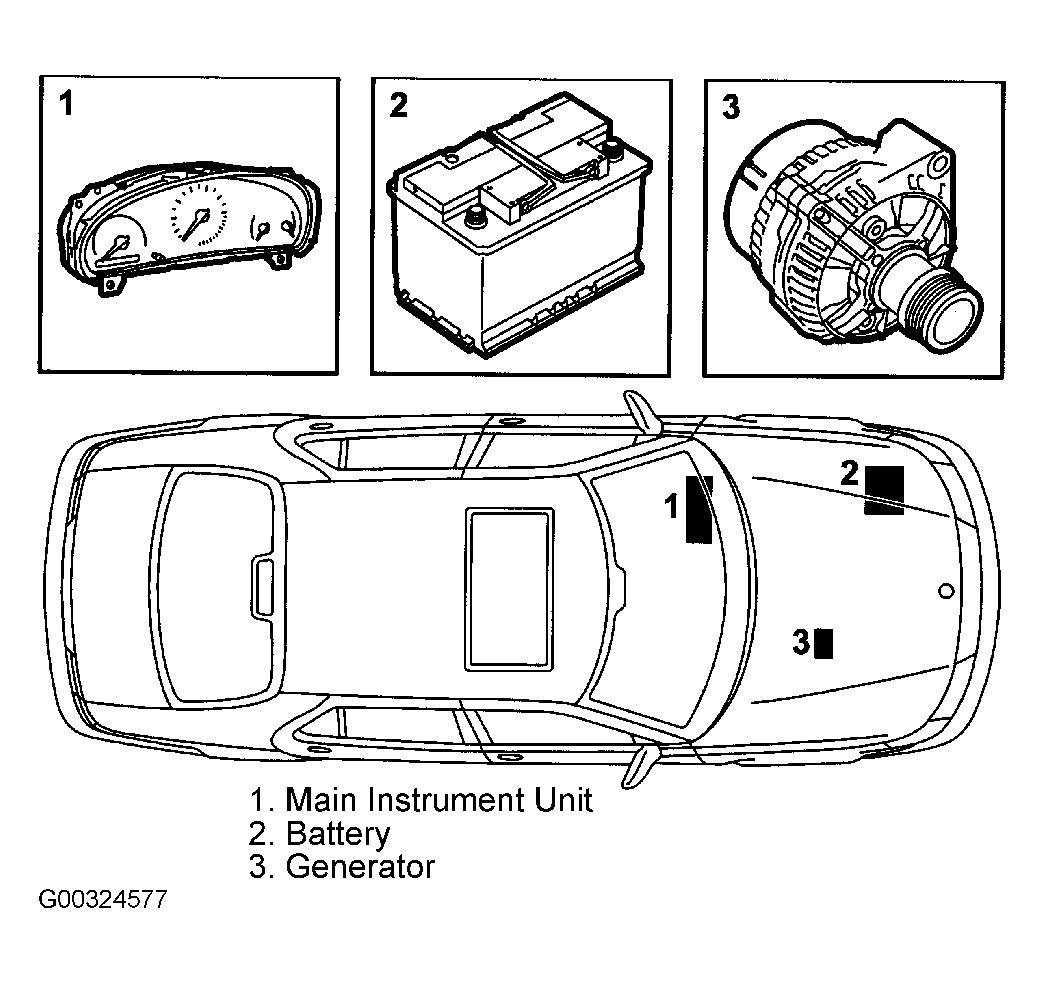 1

2

3

1

2

3

1. Main Instrument Unit
2. Battery
3. Generator

G00324577