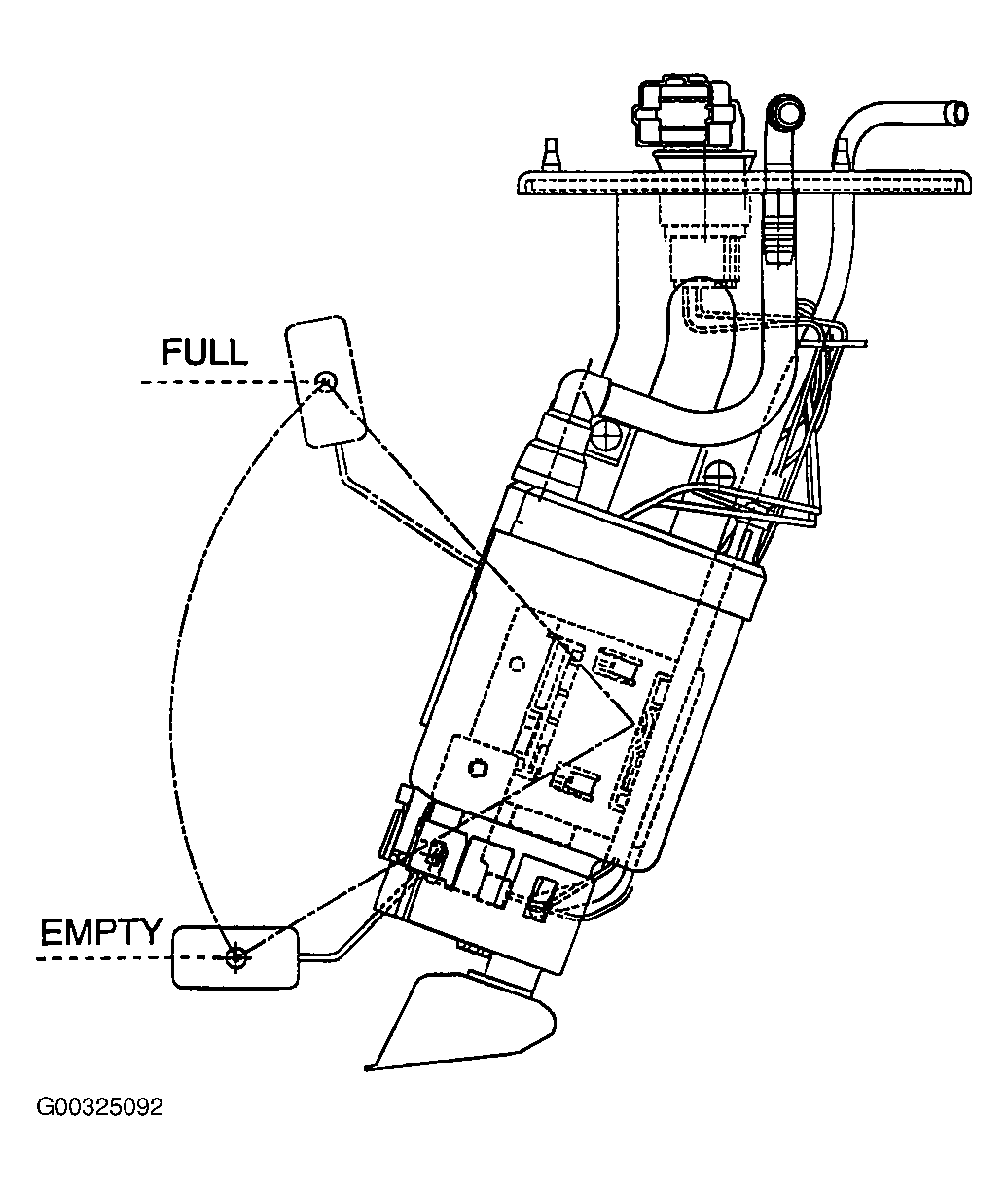 FULL

EMPTY

G00325092