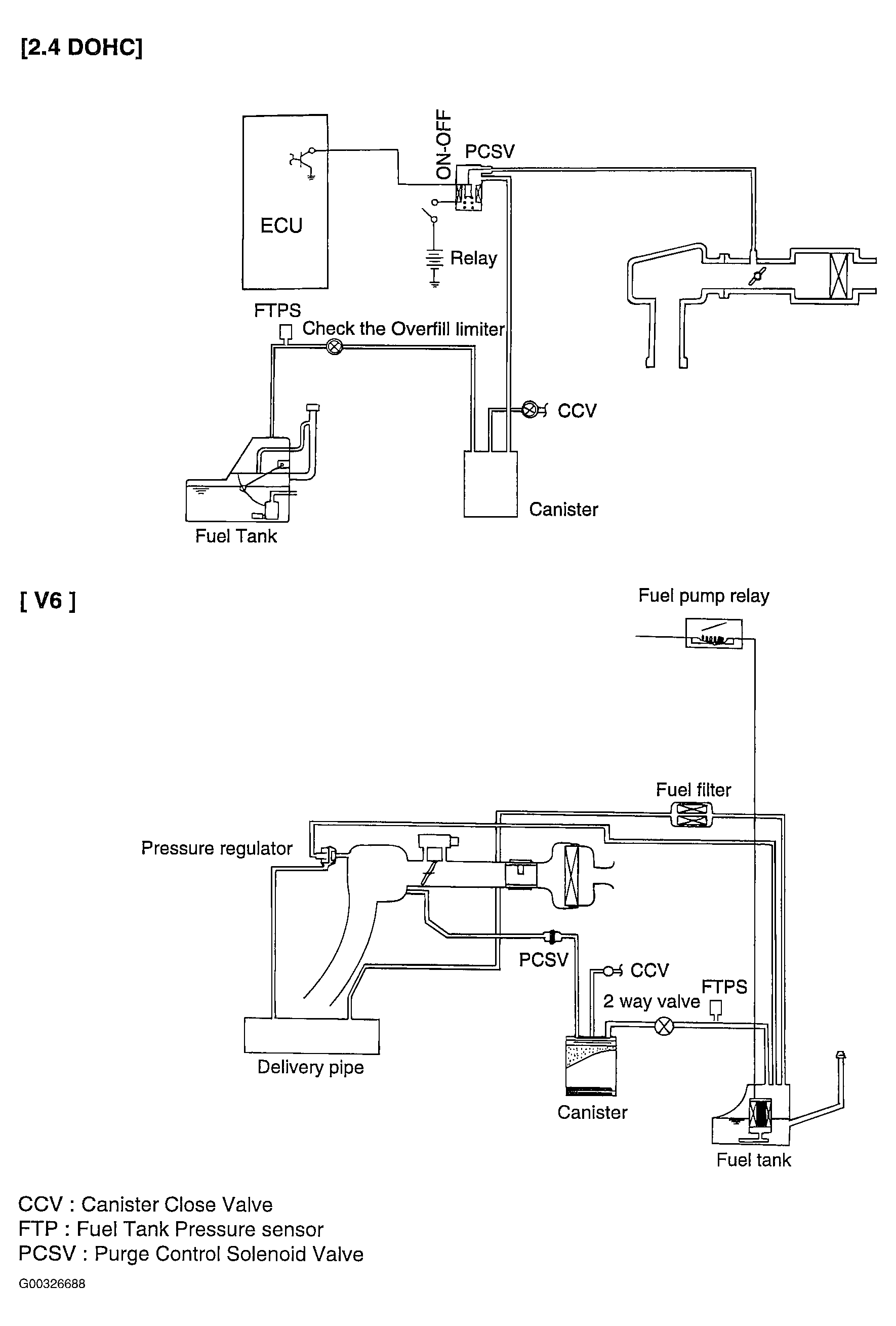 [2.4 DOHC]

ON-OFF
PCSV
ECU
Relay
FTPS
Check the Overfill limiter
CCV
Canister
Fuel Tank

[ V6 ]

Fuel pump relay
Fuel filter
Pressure regulator
PCSV
CCV
FTPS
2 way valve
Delivery pipe
Canister
Fuel tank

CCV : Canister Close Valve
FTP : Fuel Tank Pressure sensor
PCSV : Purge Control Solenoid Valve

G00326688