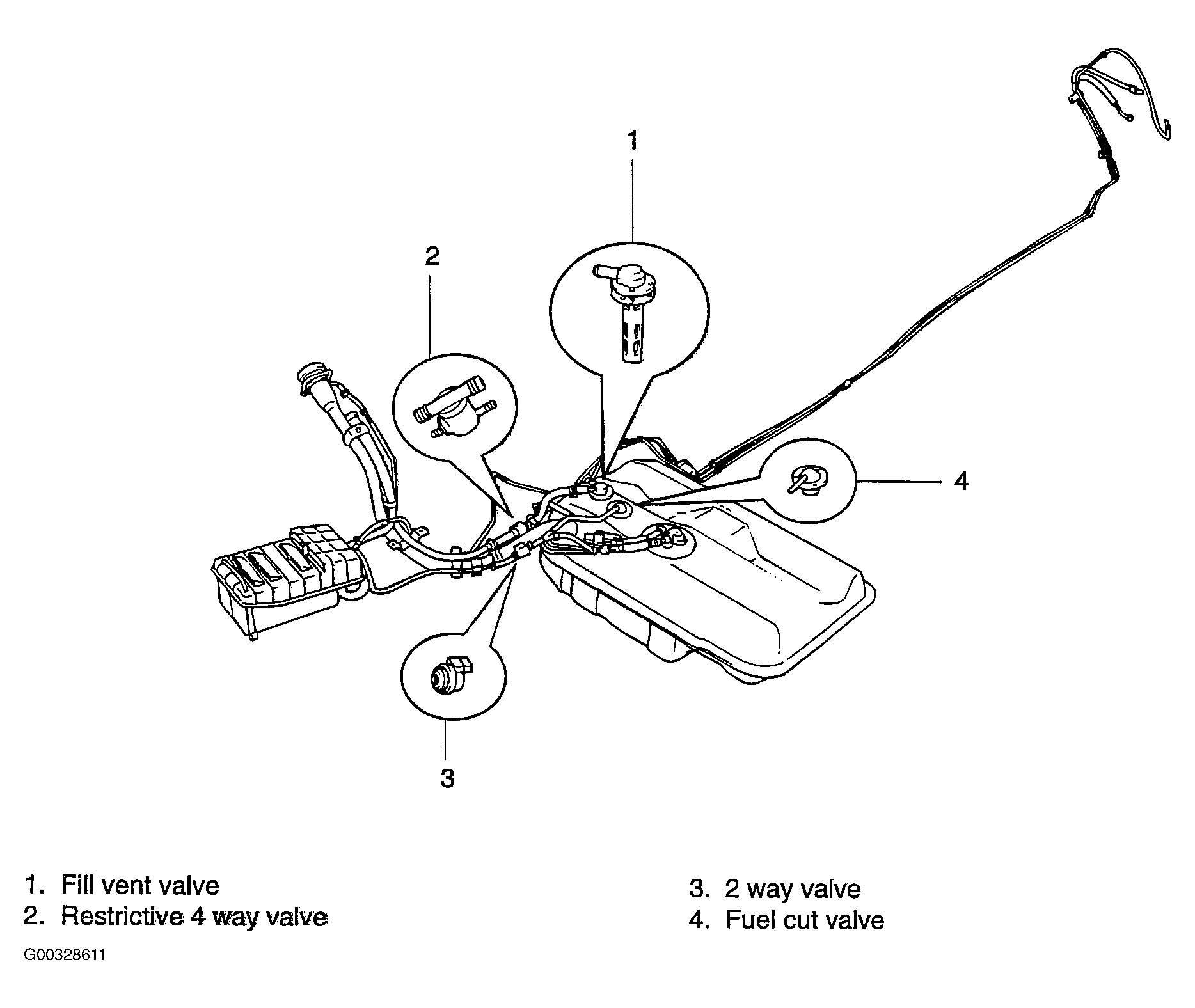 1

2

4

3

1. Fill vent valve
2. Restrictive 4 way valve

3. 2 way valve
4. Fuel cut valve

G00328611