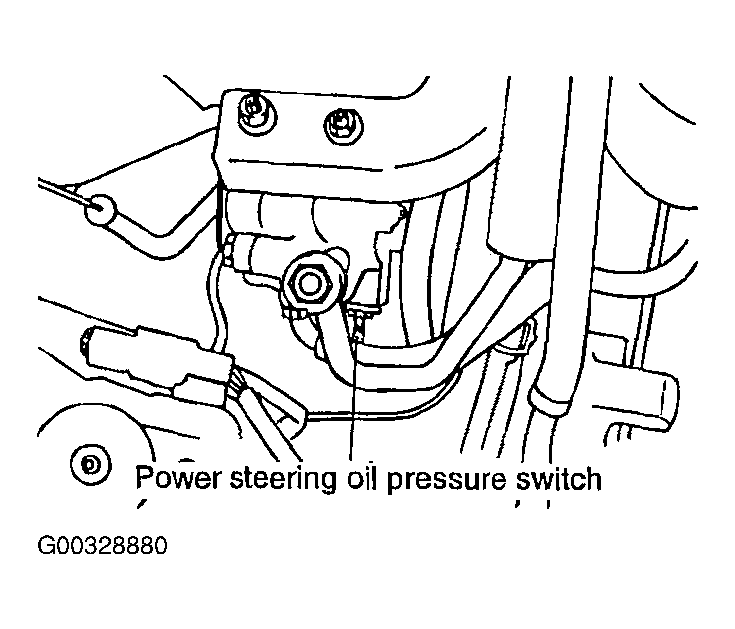 Power steering oil pressure switch

G00328880