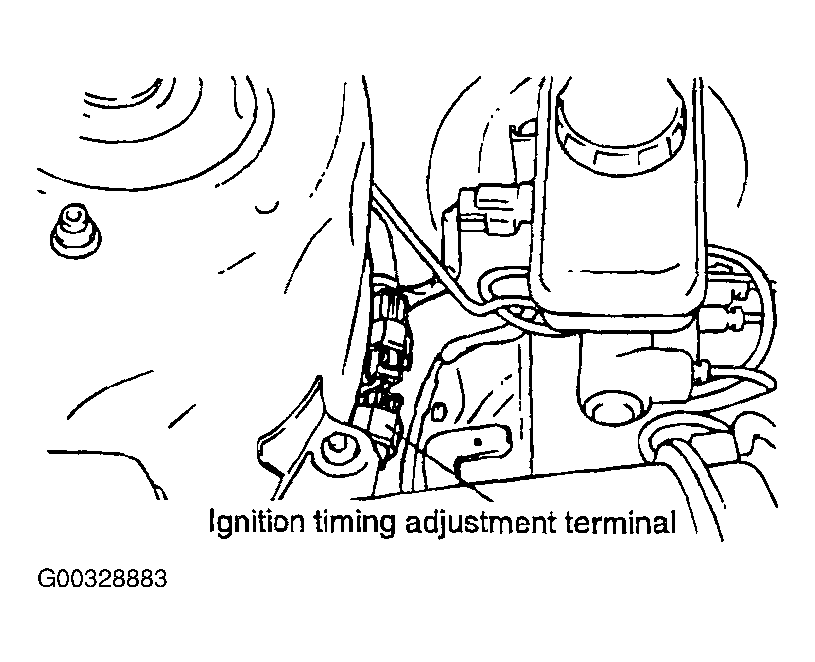 Ignition timing adjustment terminal

G00328883