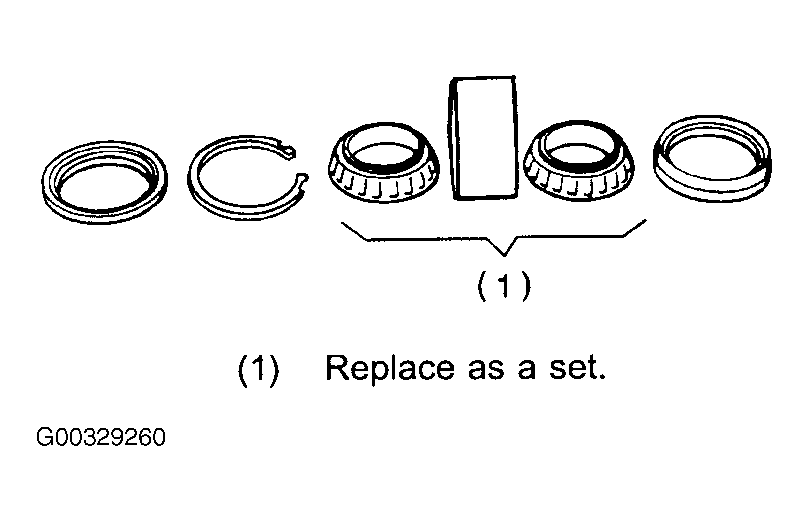 (1)

(1) Replace as a set.

G00329260