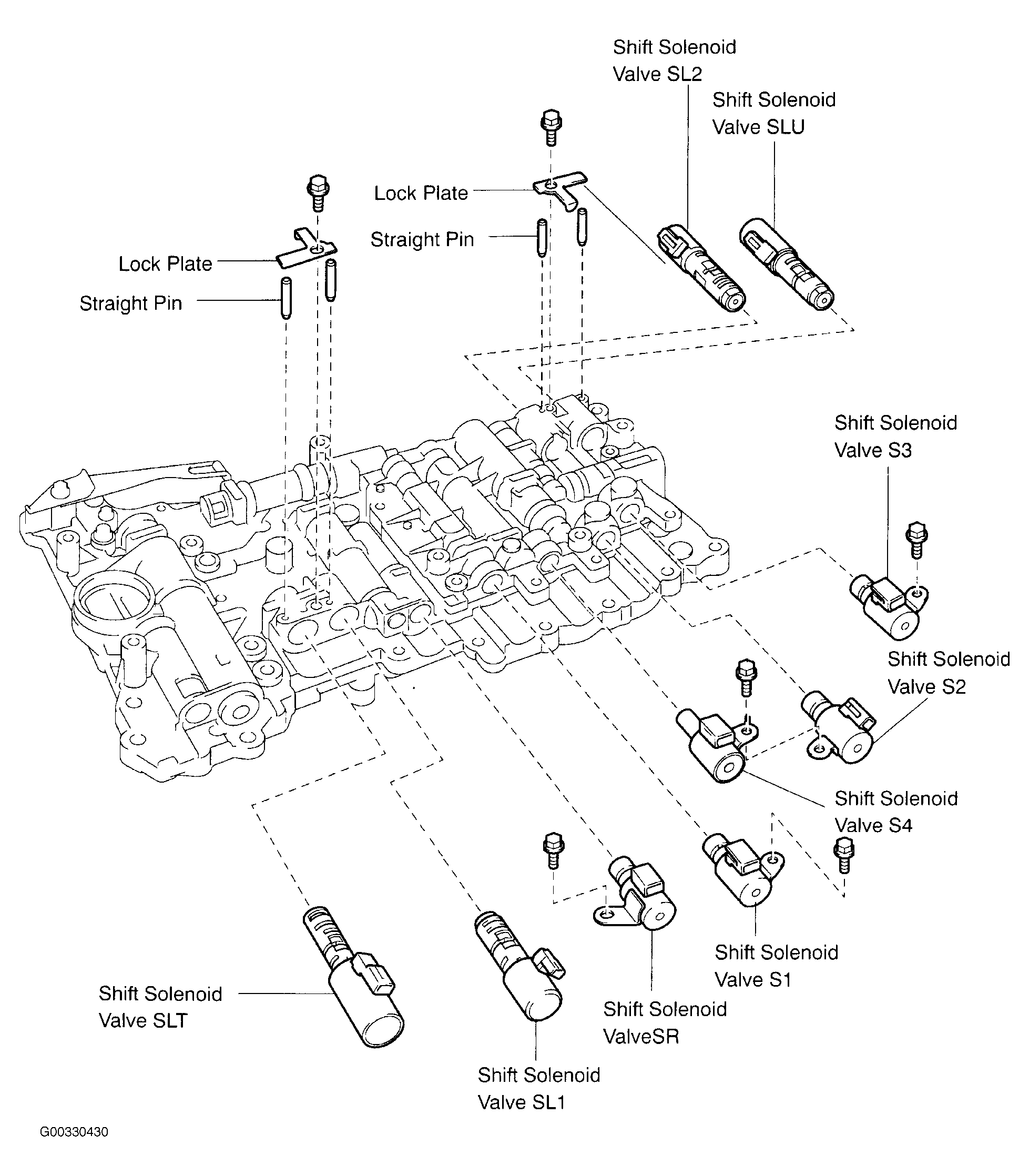 Shift Solenoid Valve SL2

Shift Solenoid Valve SLU

Lock Plate

Straight Pin

Lock Plate

Straight Pin

Shift Solenoid Valve S3

Shift Solenoid Valve S2

Shift Solenoid Valve S4

Shift Solenoid Valve S1

Shift Solenoid ValveSR

Shift Solenoid Valve SLT

Shift Solenoid Valve SL1

G00330430