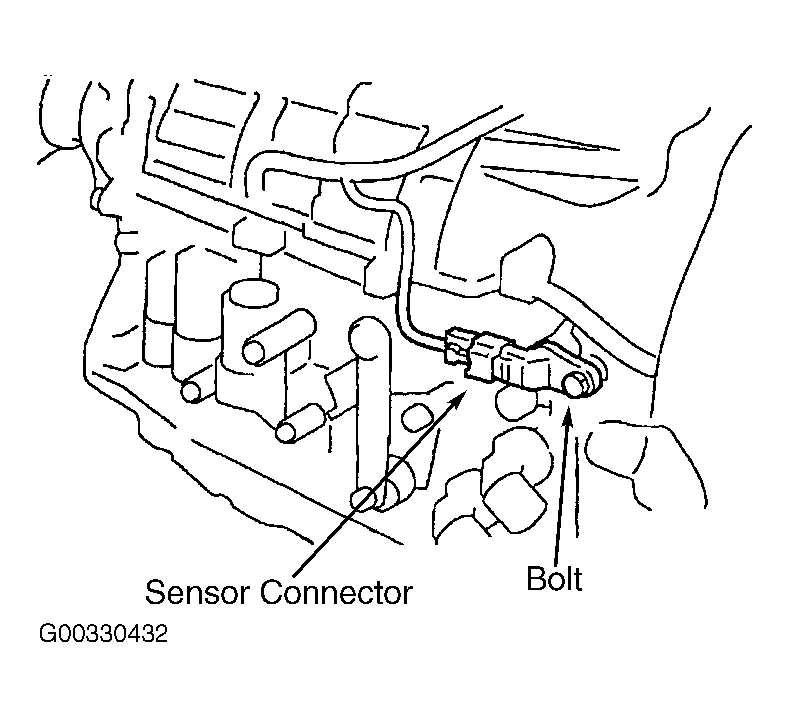 Sensor Connector

Bolt

G00330432