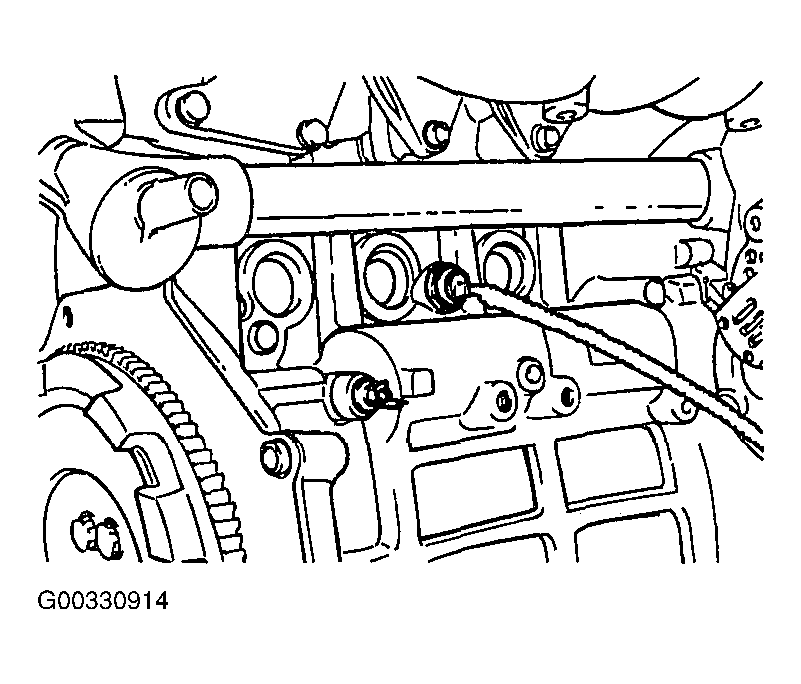 G00330914