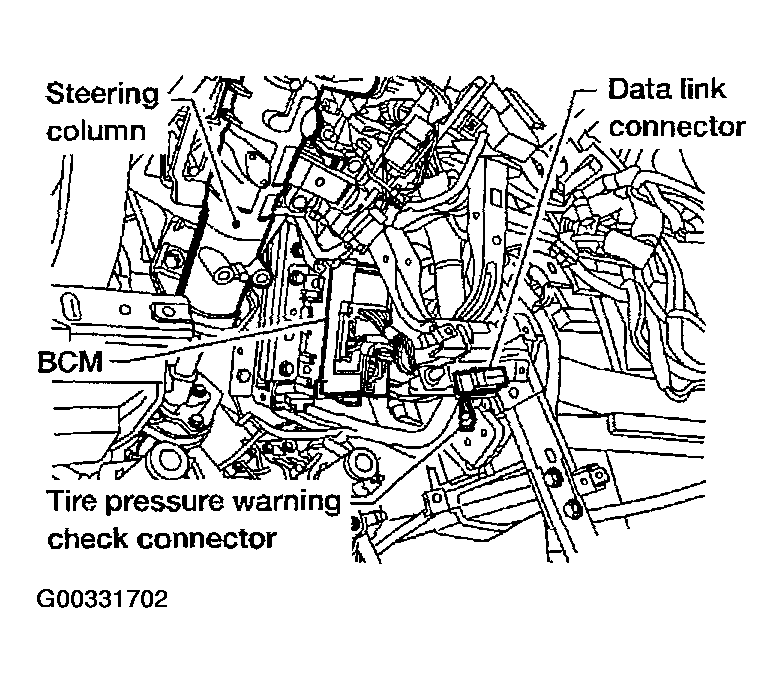 Steering column

Data link connector

BCM

Tire pressure warning check connector

G00331702