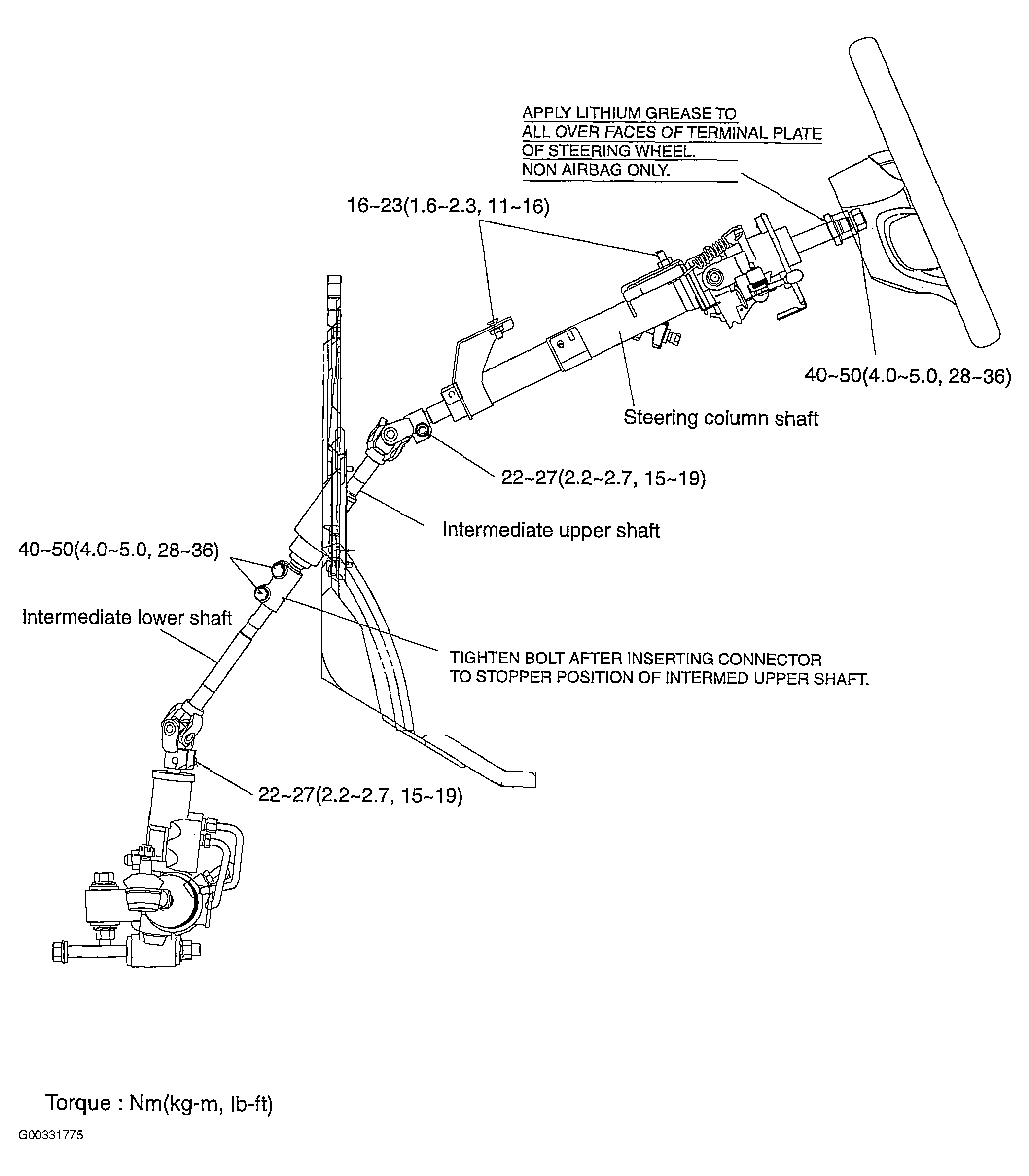 APPLY LITHIUM GREASE TO ALL OVER FACES OF TERMINAL PLATE OF STEERING WHEEL.
NON AIRBAG ONLY.

16~23(1.6~2.3, 11~16)

40~50(4.0~5.0, 28~36)

Steering column shaft

22~27(2.2~2.7, 15~19)

Intermediate upper shaft

40~50(4.0~5.0, 28~36)

Intermediate lower shaft

TIGHTEN BOLT AFTER INSERTING CONNECTOR TO STOPPER POSITION OF INTERMED UPPER SHAFT.

22~27(2.2~2.7, 15~19)

Torque : Nm(kg-m, lb-ft)

G00331775