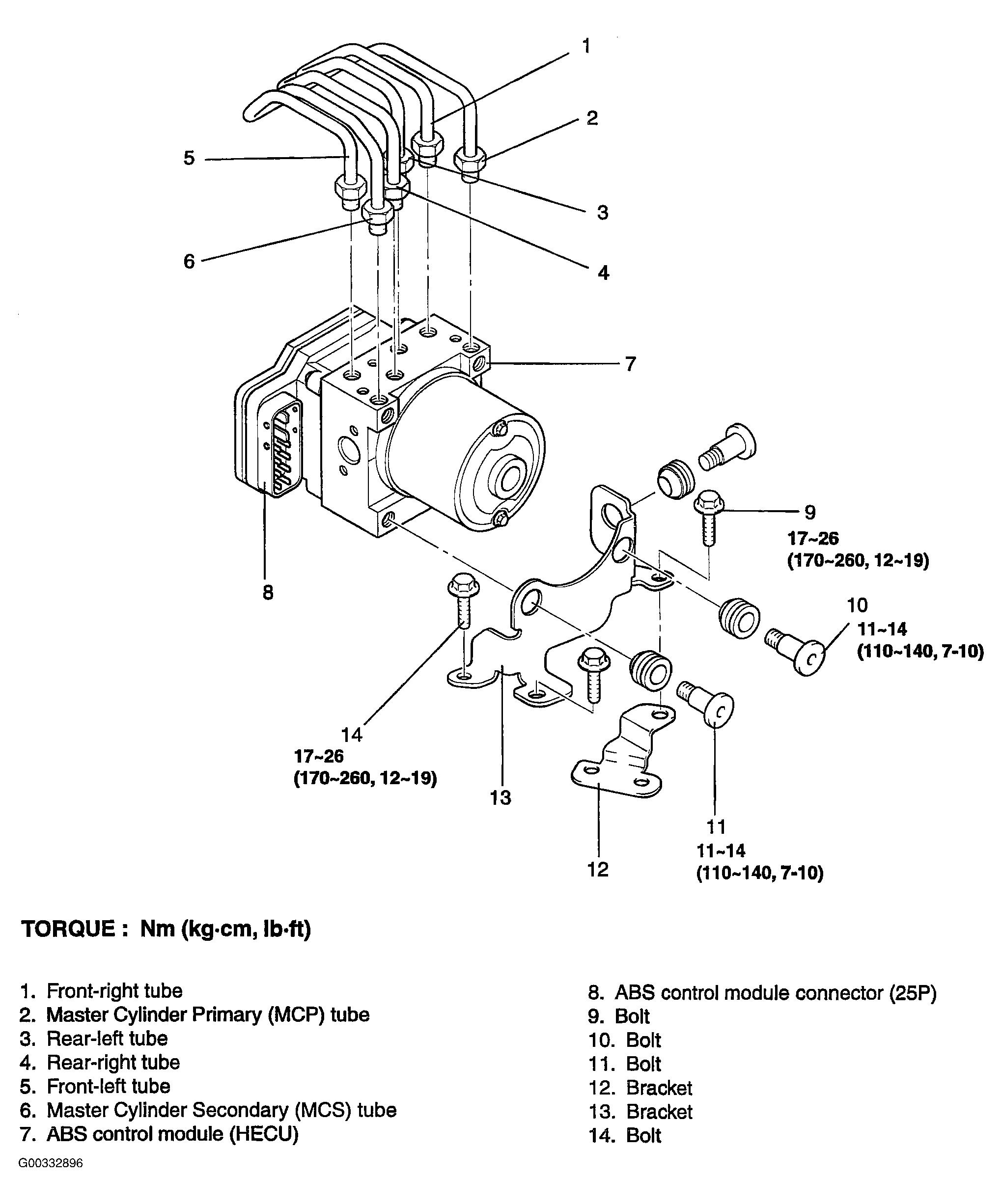 1

2

5

3

6

4

7

9

17~26
(170~260, 12~19)

8

10

11~14
(110~140, 7-10)

14

17~26
(170~260, 12~19)

13

11

11~14
(110~140, 7-10)

12

TORQUE : Nm (kg·cm, lb·ft)

1. Front-right tube
2. Master Cylinder Primary (MCP) tube
3. Rear-left tube
4. Rear-right tube
5. Front-left tube
6. Master Cylinder Secondary (MCS) tube
7. ABS control module (HECU)

8. ABS control module connector (25P)
9. Bolt
10. Bolt
11. Bolt
12. Bracket
13. Bracket
14. Bolt

G00332896