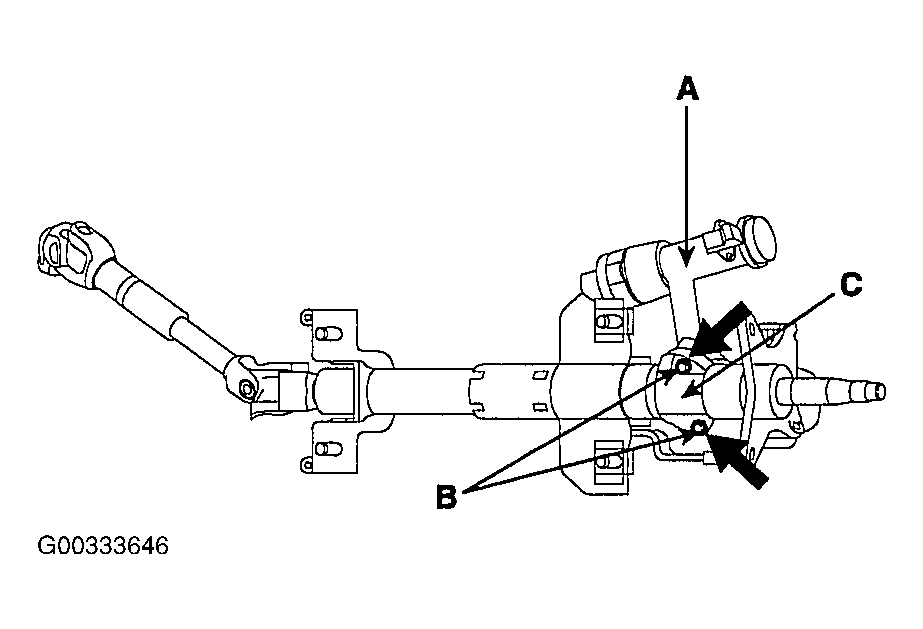 A
C
B
G00333646