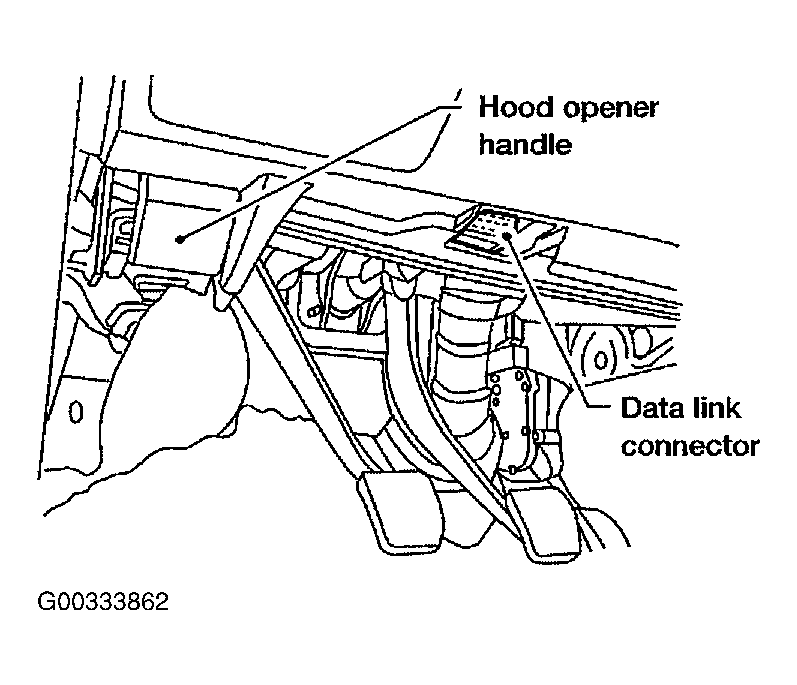 Hood opener handle

Data link connector

G00333862