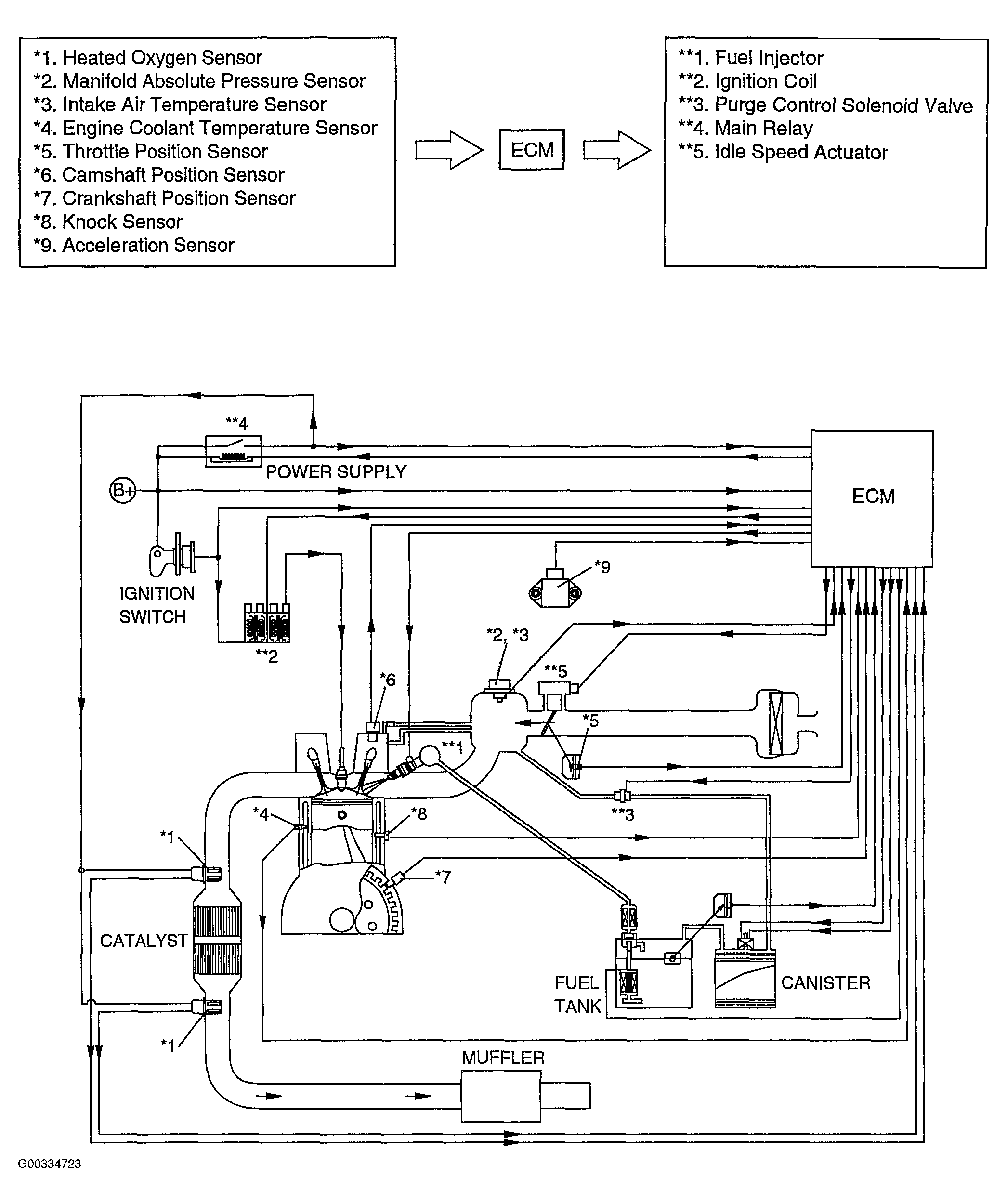 *1. Heated Oxygen Sensor
*2. Manifold Absolute Pressure Sensor
*3. Intake Air Temperature Sensor
*4. Engine Coolant Temperature Sensor
*5. Throttle Position Sensor
*6. Camshaft Position Sensor
*7. Crankshaft Position Sensor
*8. Knock Sensor
*9. Acceleration Sensor

ECM

**1. Fuel Injector
**2. Ignition Coil
**3. Purge Control Solenoid Valve
**4. Main Relay
**5. Idle Speed Actuator

**4

POWER SUPPLY

B+

ECM

IGNITION SWITCH

*9

**2

*2, *3

**5

*6

*5

**1

**3

*4

*8

*1

*7

CATALYST

FUEL TANK

CANISTER

*1

MUFFLER

G00334723