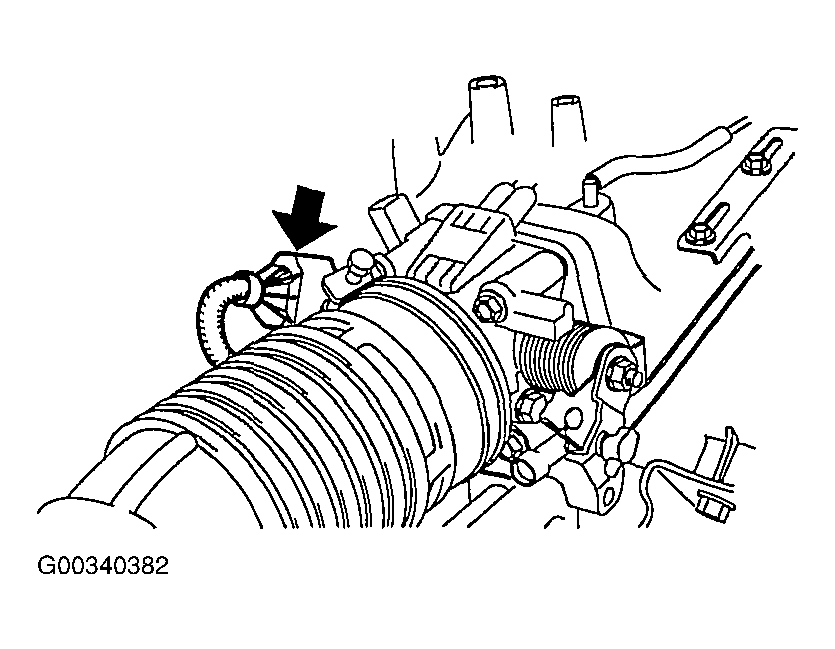 G00340382